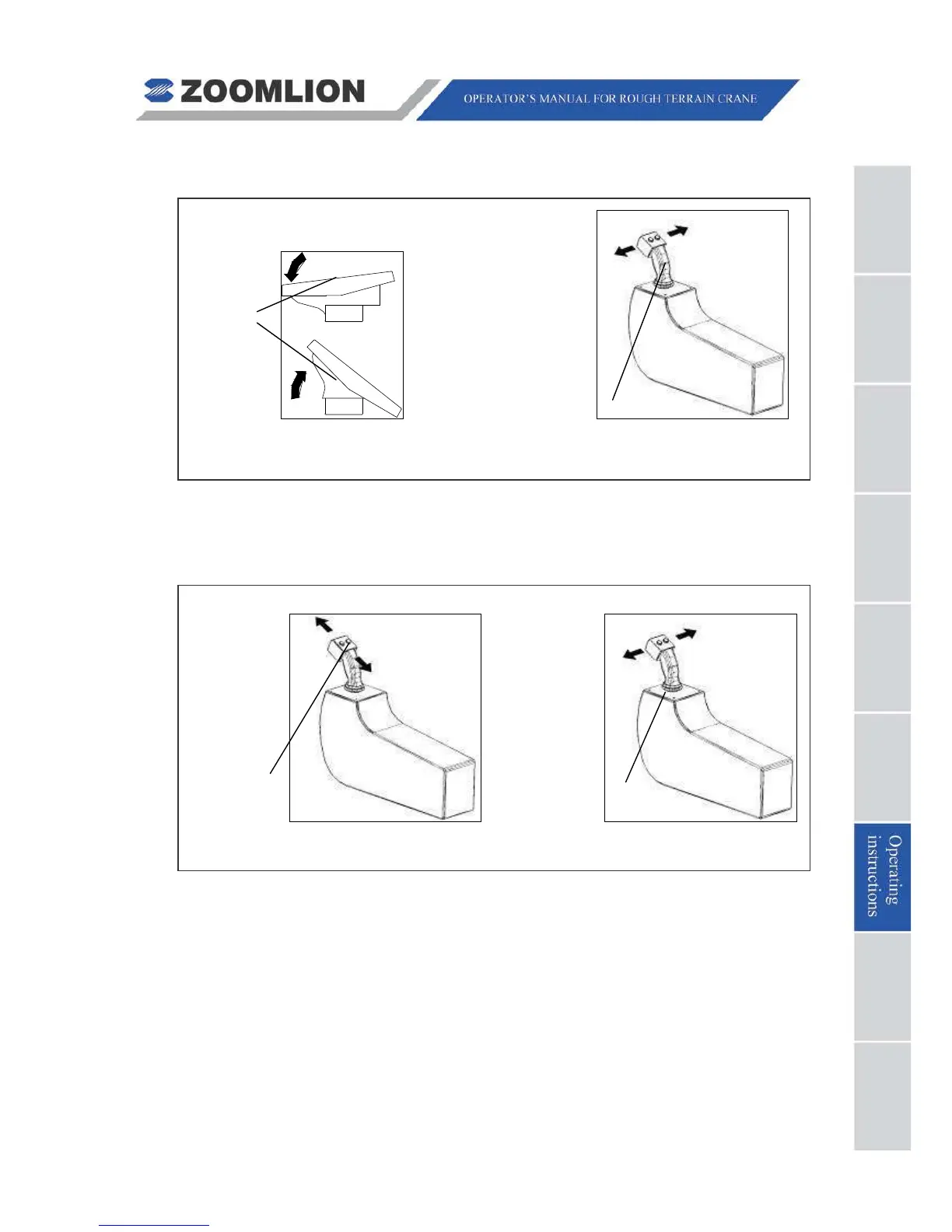 ZOOMLION

OPERATOR'S MANUAL FOR ROUGH TERRAIN CRANE

Operating instructions