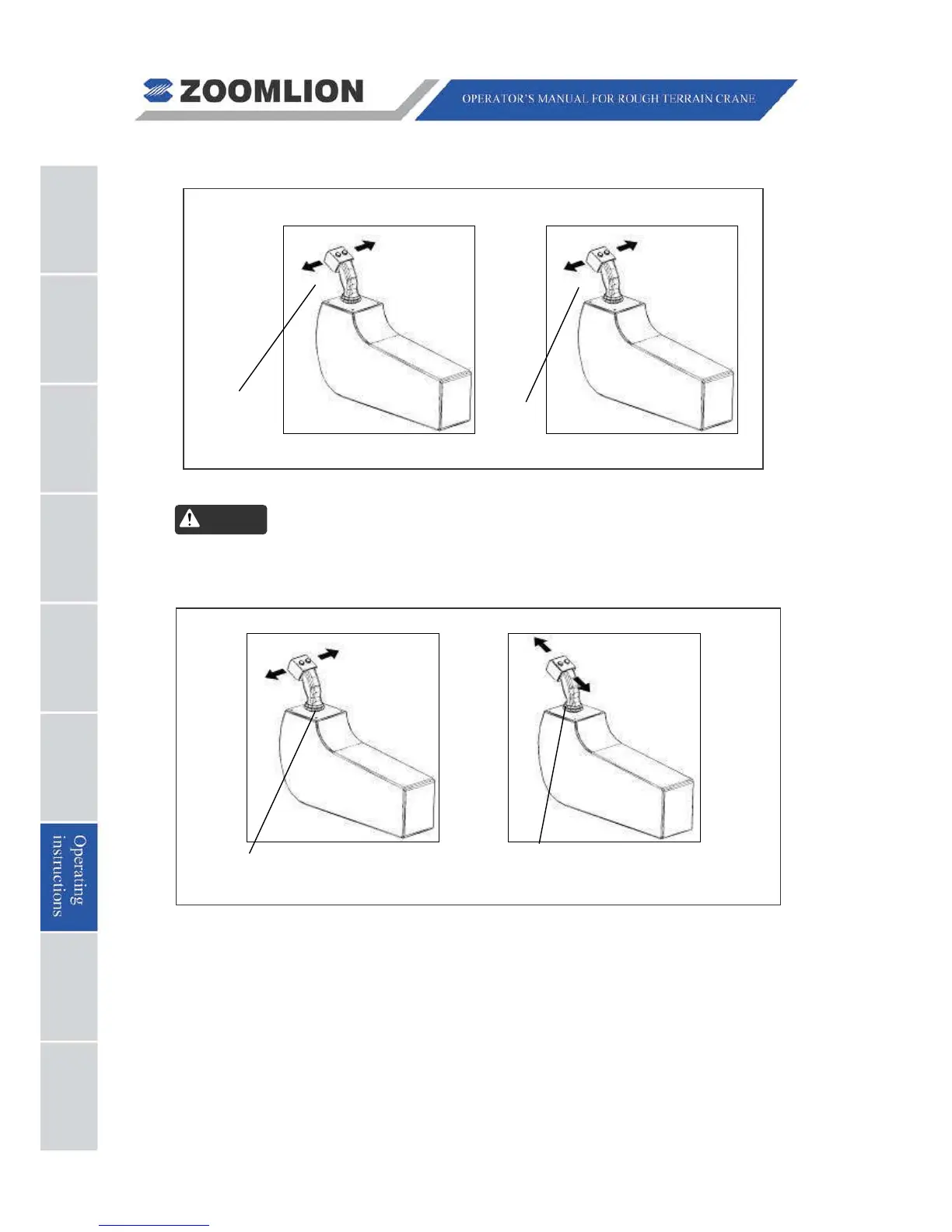 ZOOMLION

OPERATOR'S MANUAL FOR ROUGH TERRAIN CRANE

Operating instructions