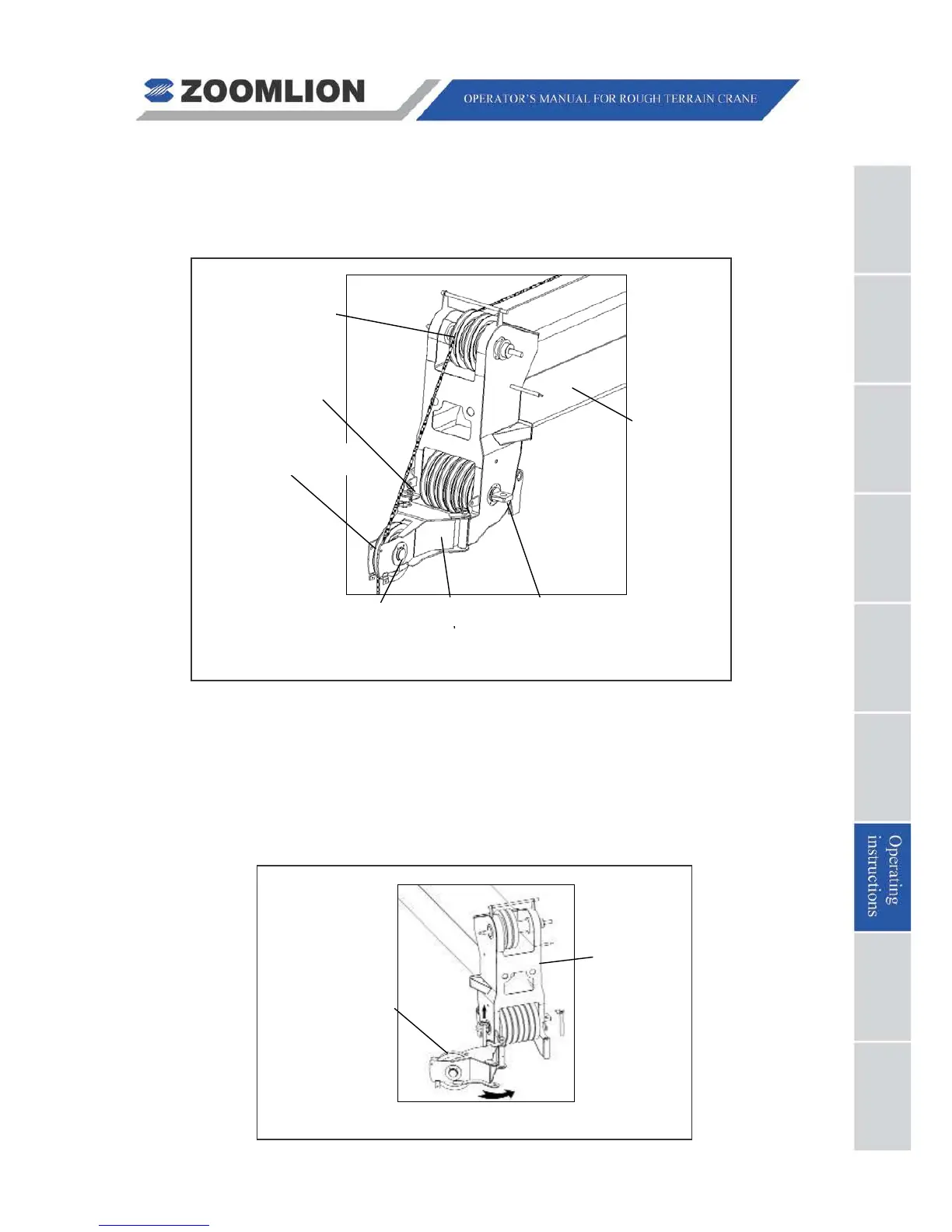 ZOOMLION

OPERATOR'S MANUAL FOR ROUGH TERRAIN CRANE

Operating instructions