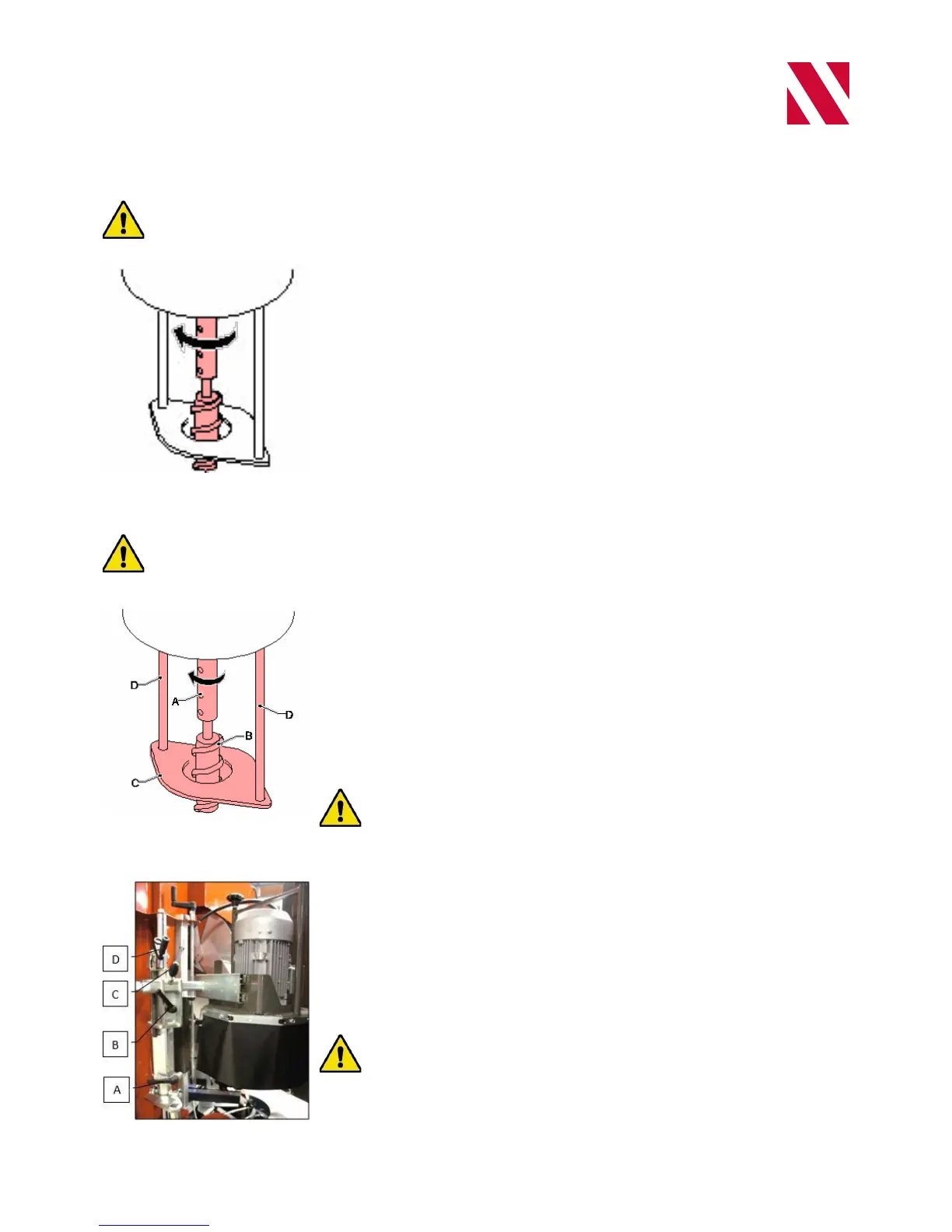 D

A

D

B

C

D

C

B

A