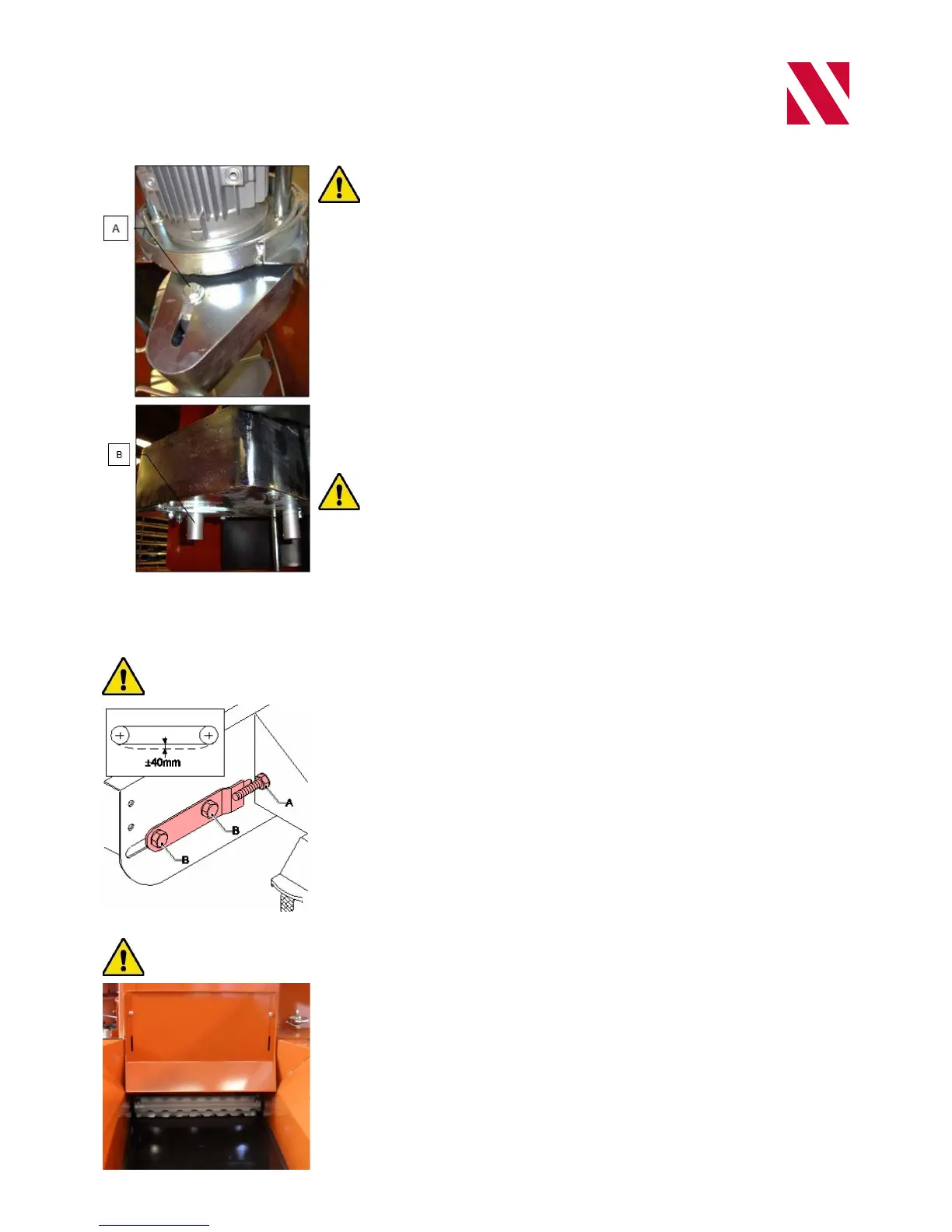 A

B

±40mm

A

B

B