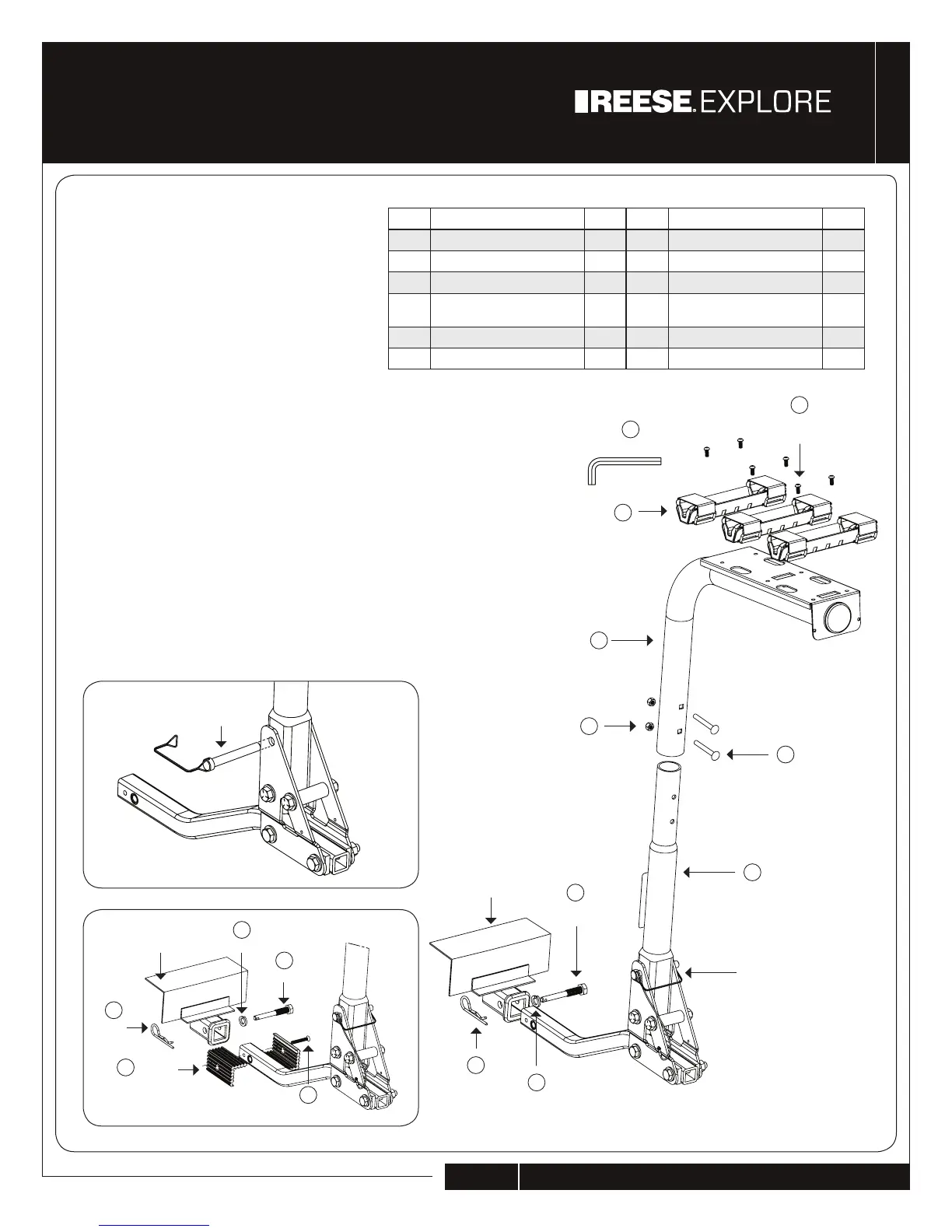 REESE. EXPLORE