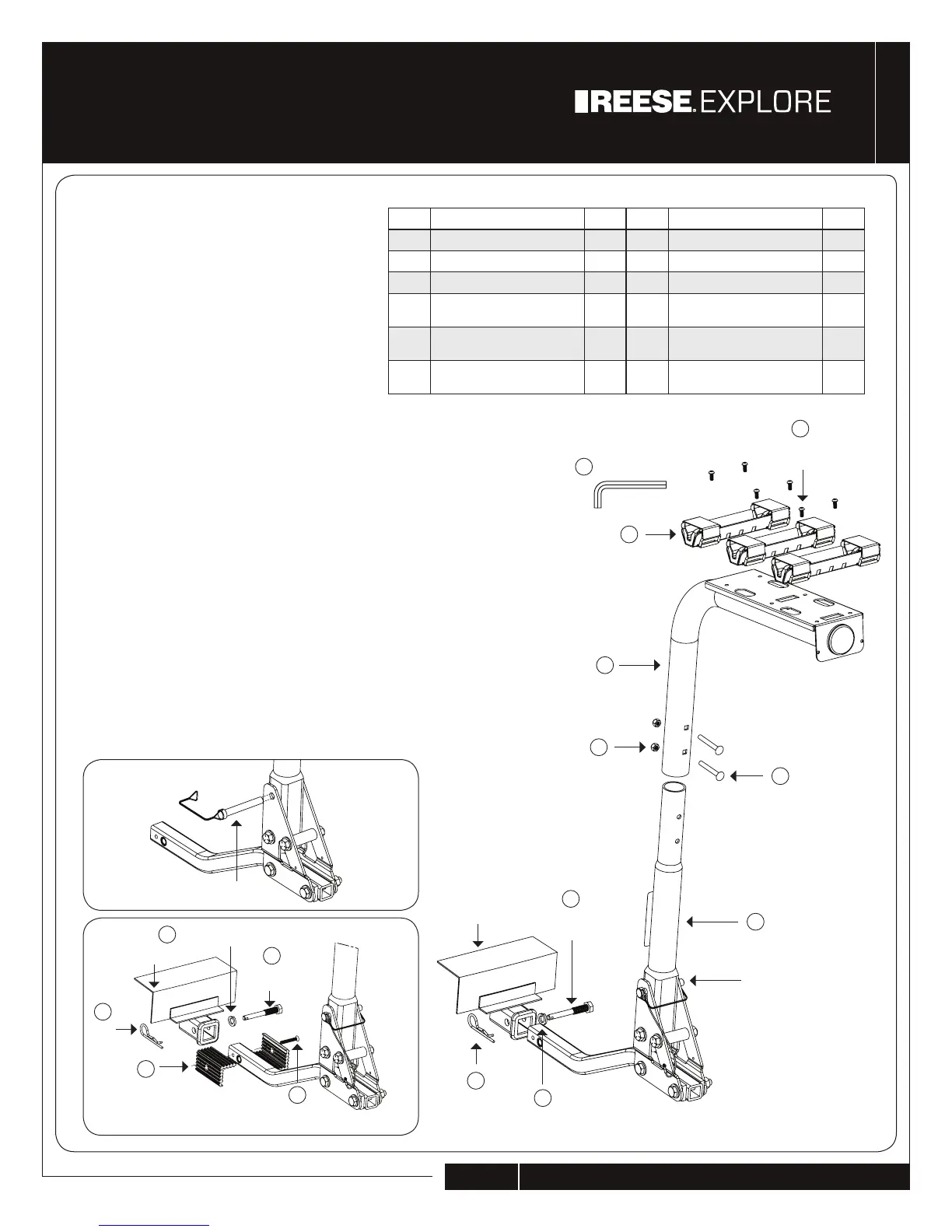 REESE. EXPLORE