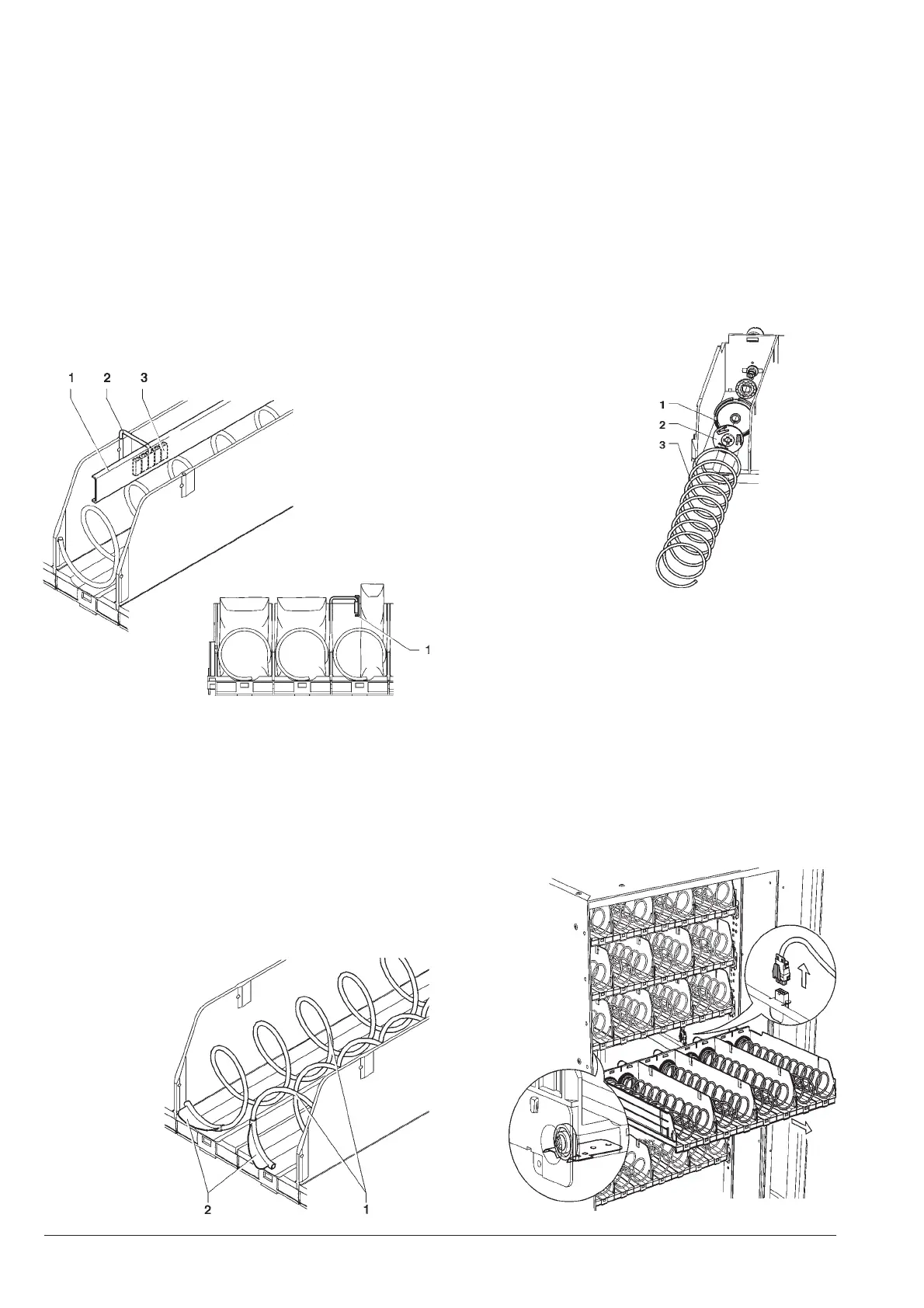 1 2 3

1

1
2
3

2 1