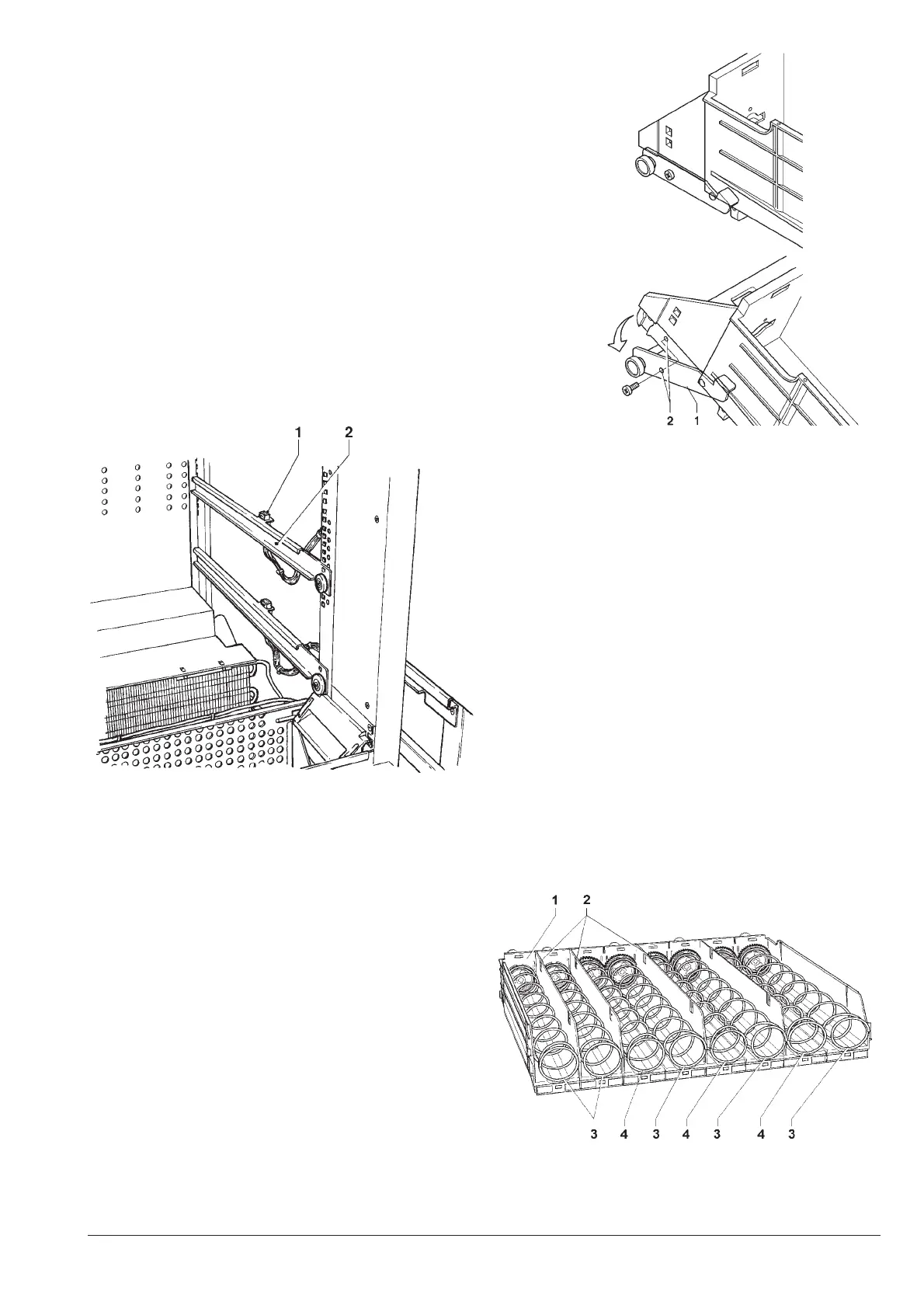 2 1

1 2

1 2

3 4 3 4 3 4 3