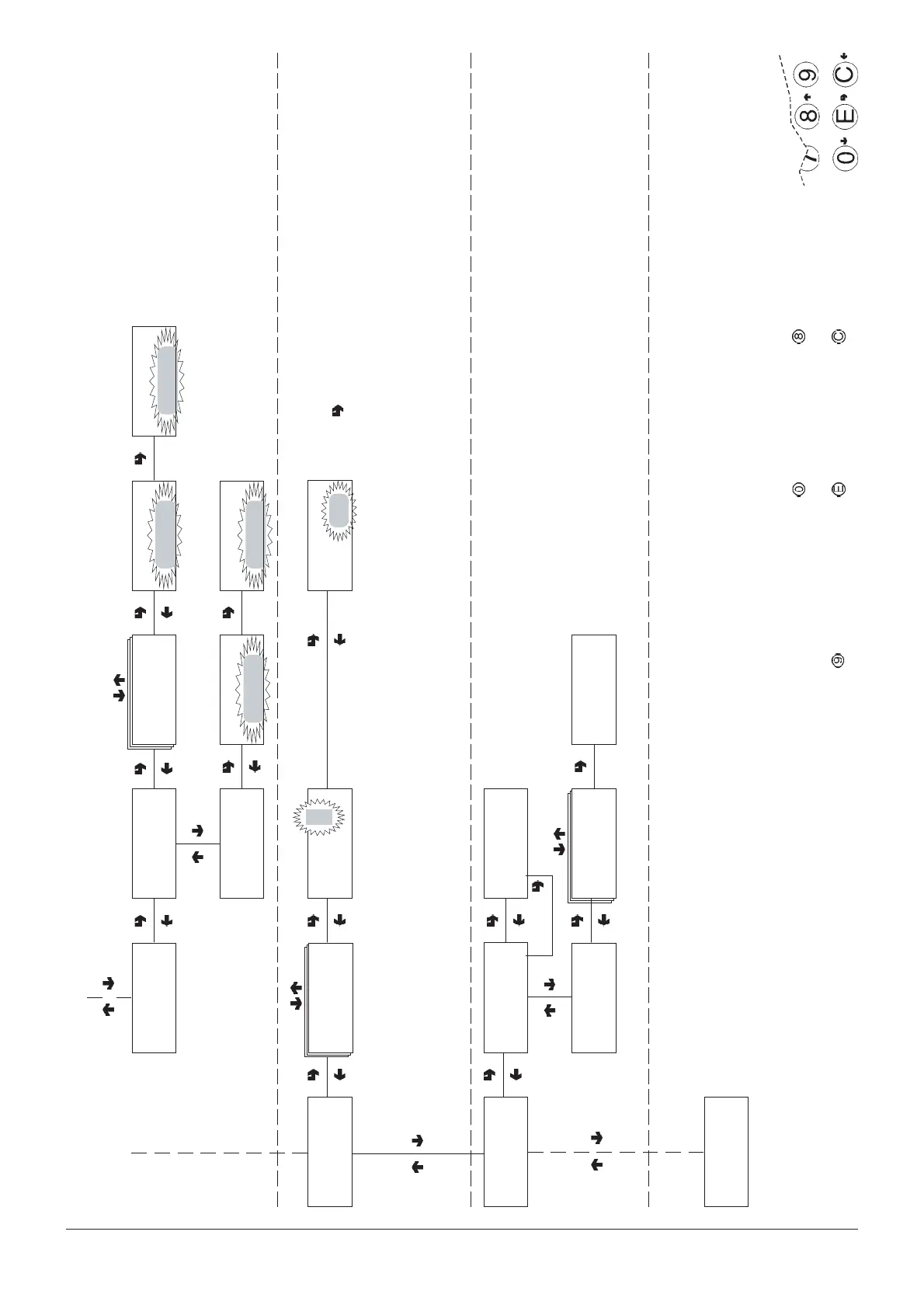 7 8 9
0 E C
8 C
0 E
9