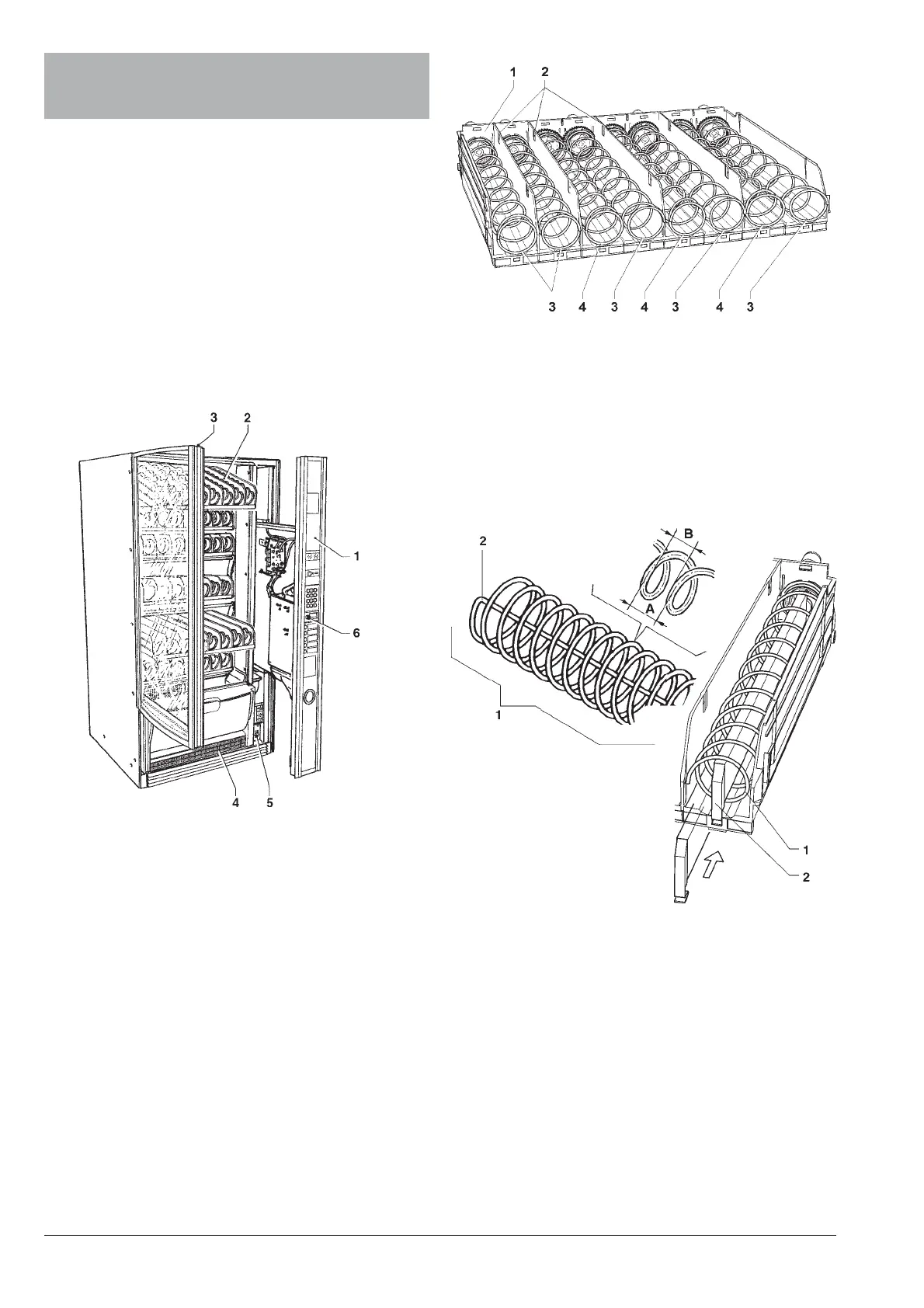 1 2

3 4 3 4 3 4 3

3 2

1

6

4 5

2

B

A

1

1

2