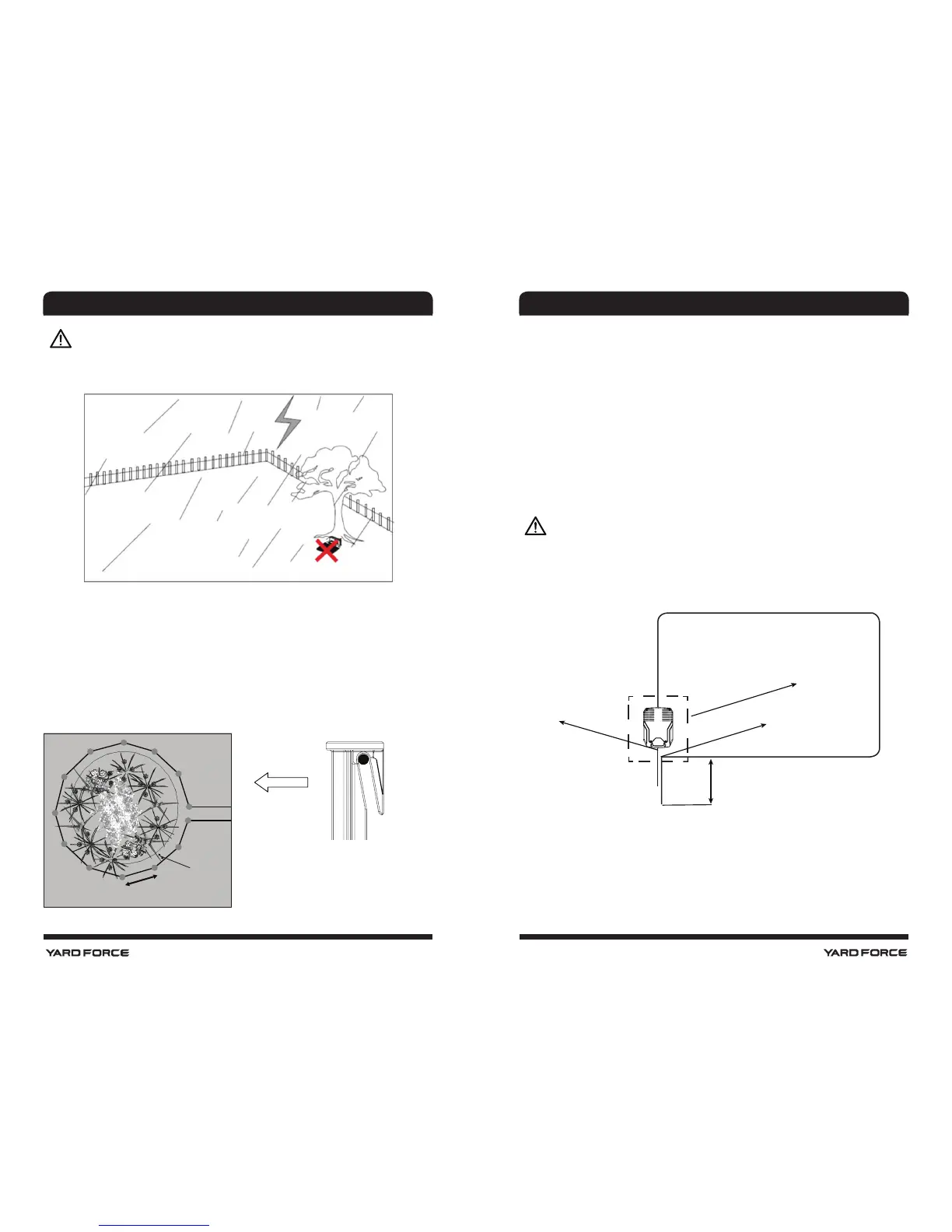 YARD FORCE

YARD FORCE