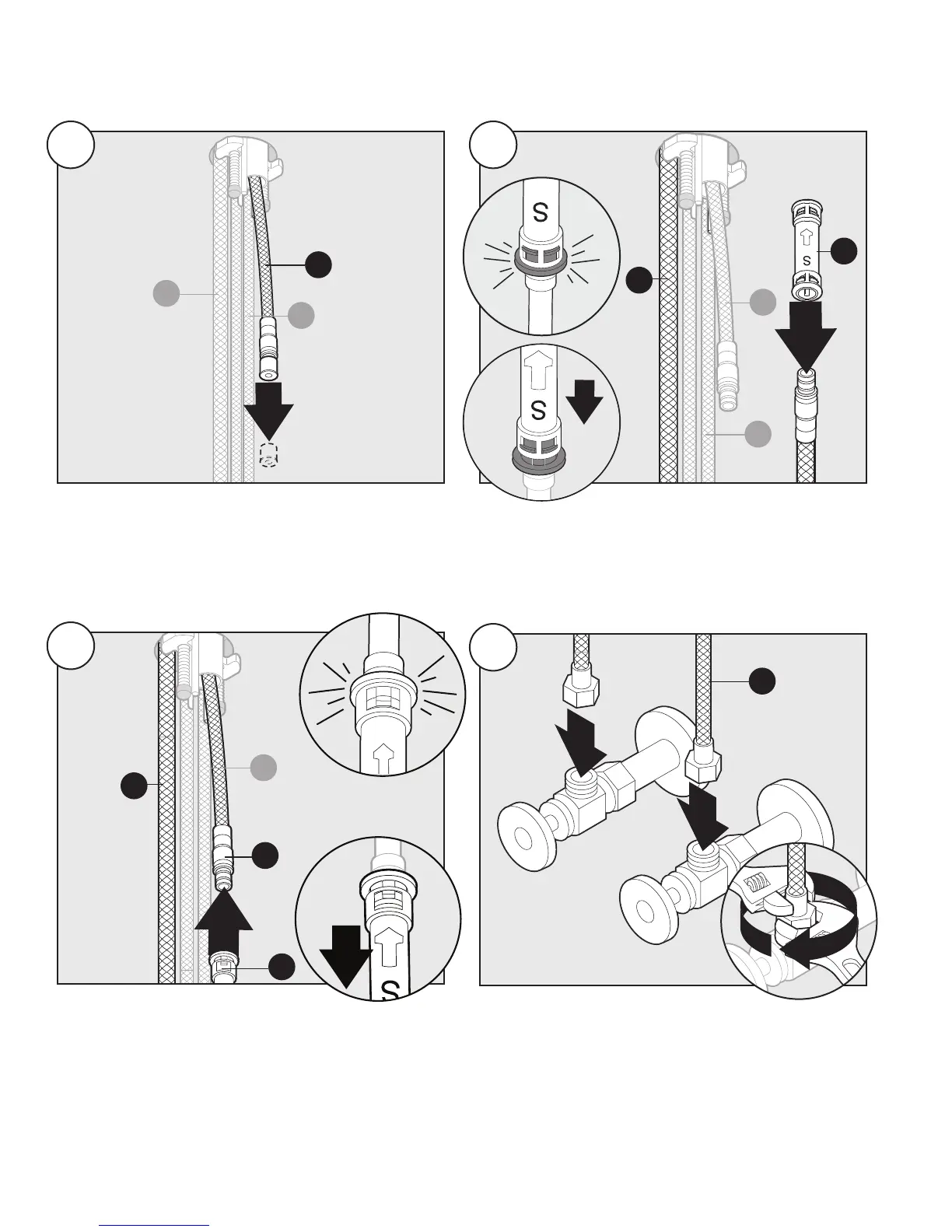 S

S

S

S