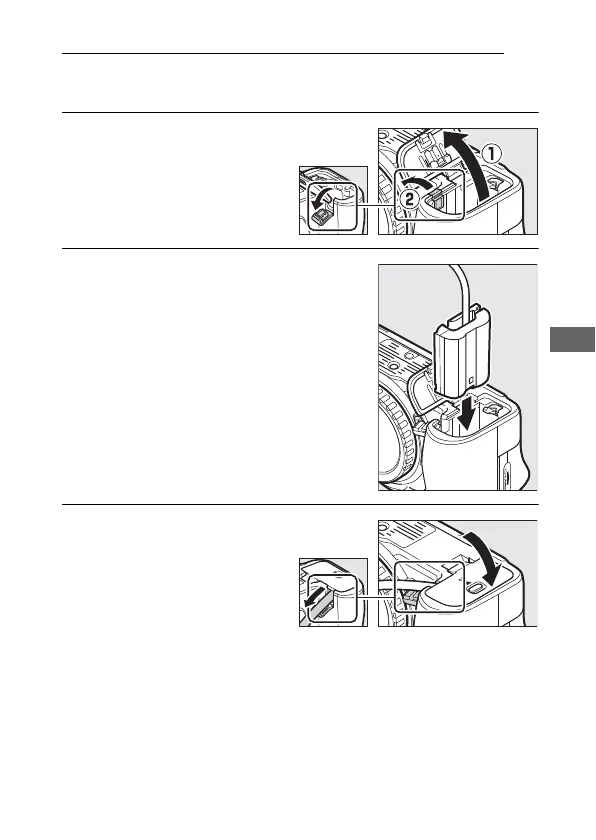 ①
②