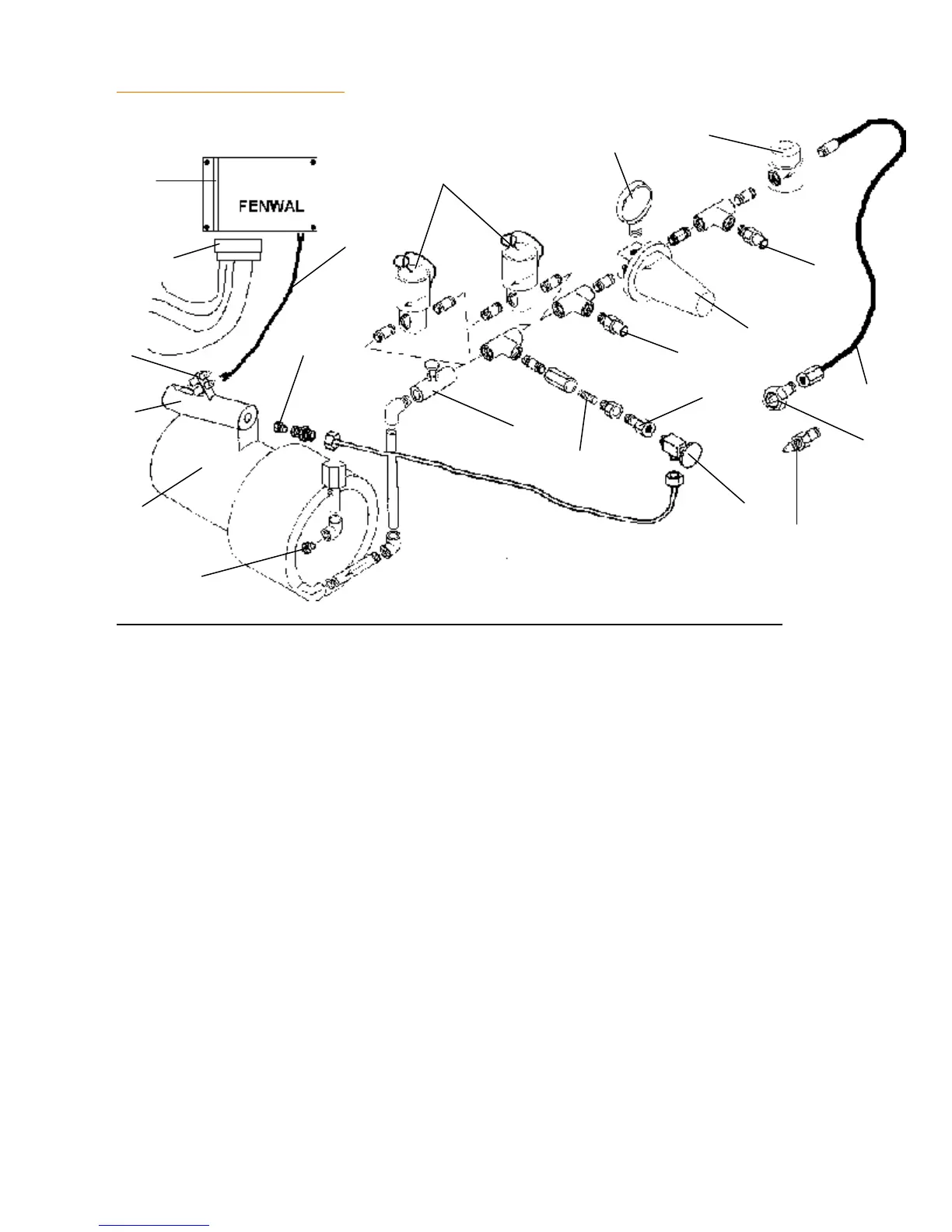 FENWAL