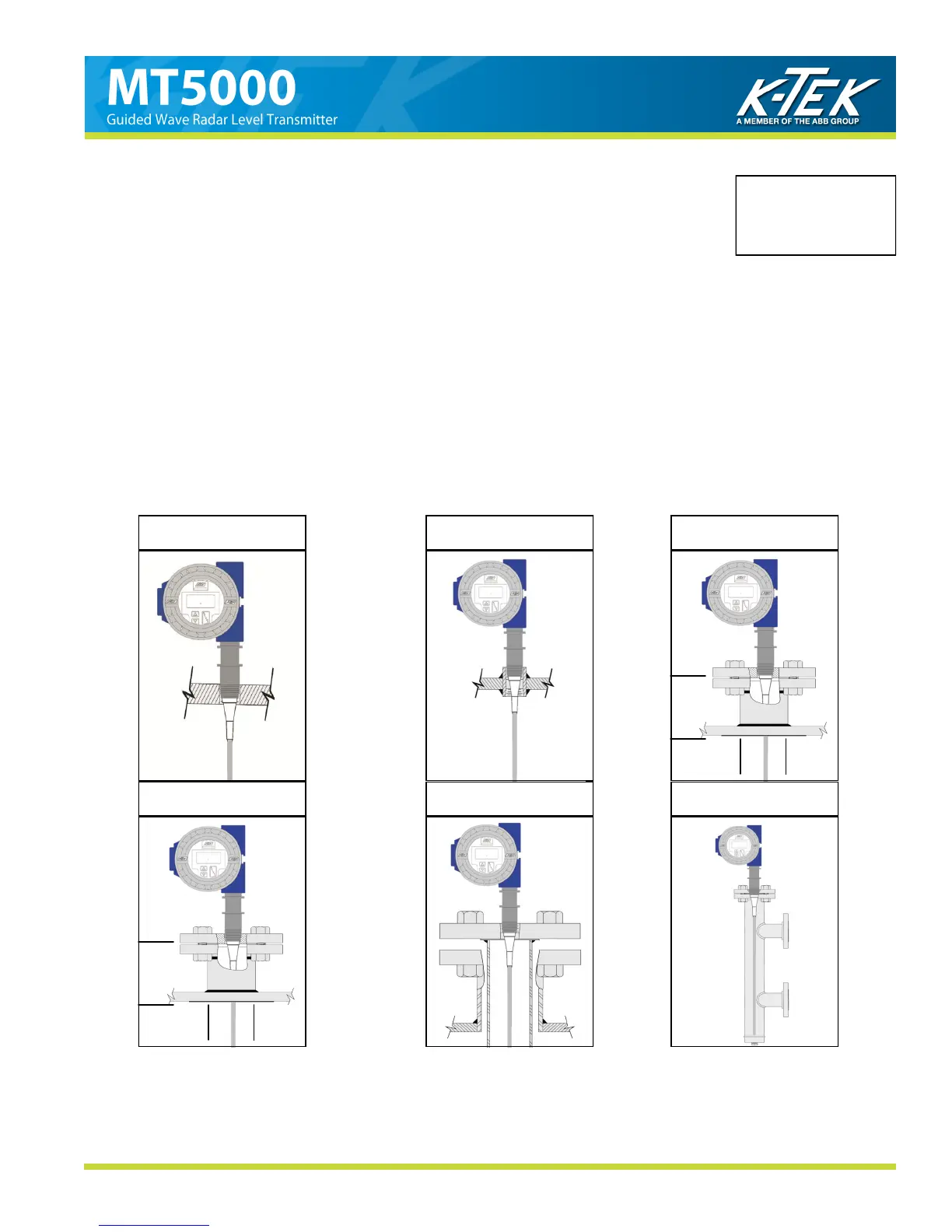 MT5000
Guided Wave Radar Level Transmitter

K-TEK
A MEMBER OF THE ABB GROUP