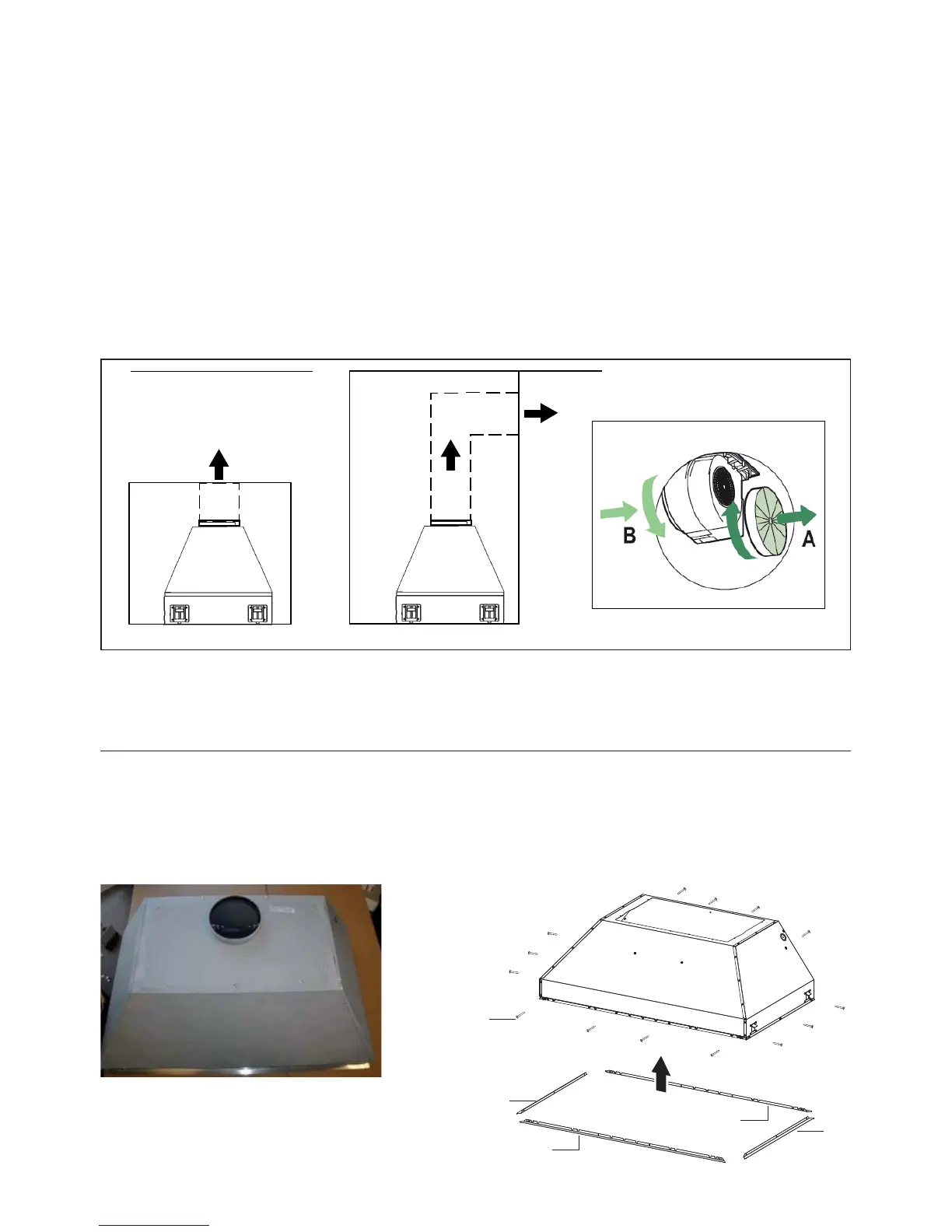 B

A