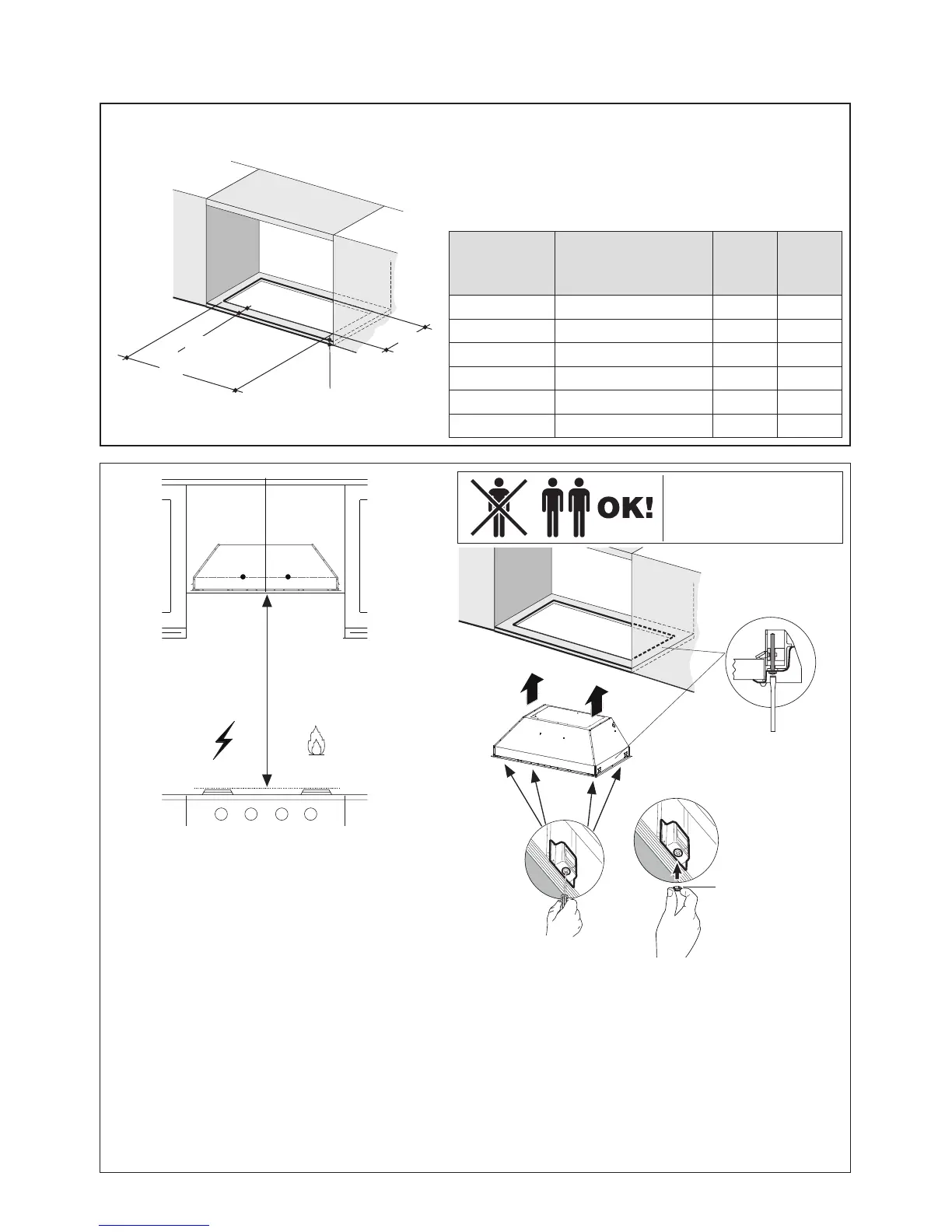 OK!