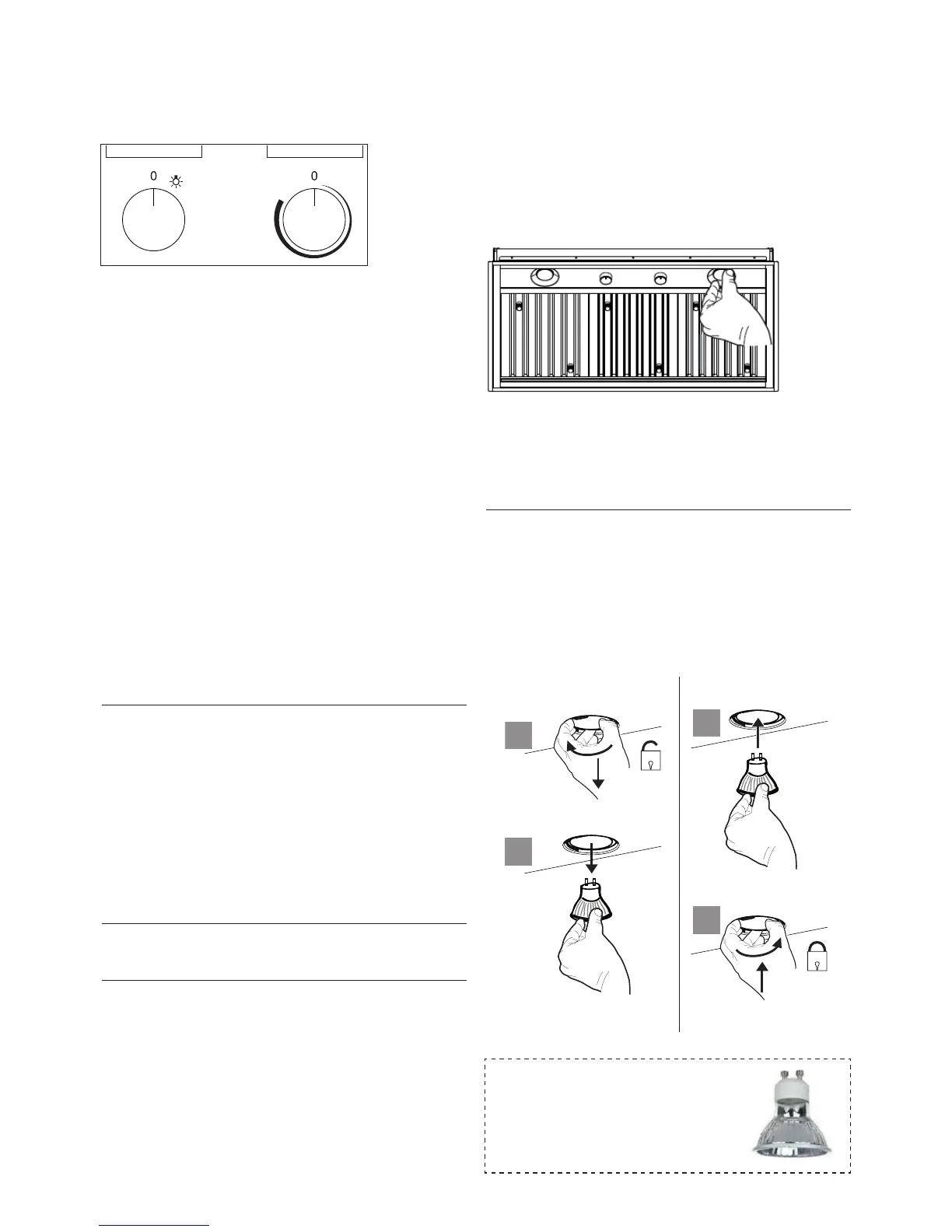 0

0