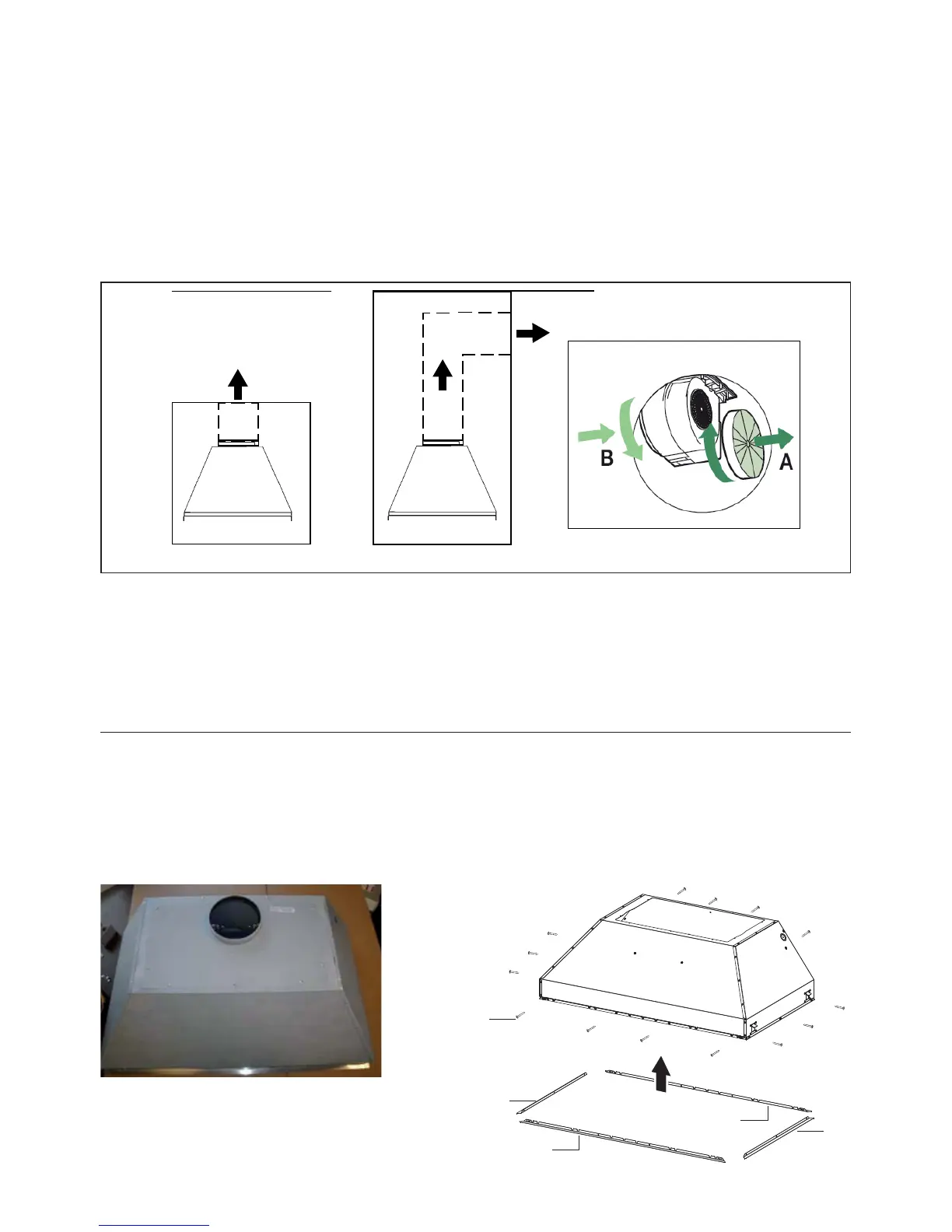 B

A