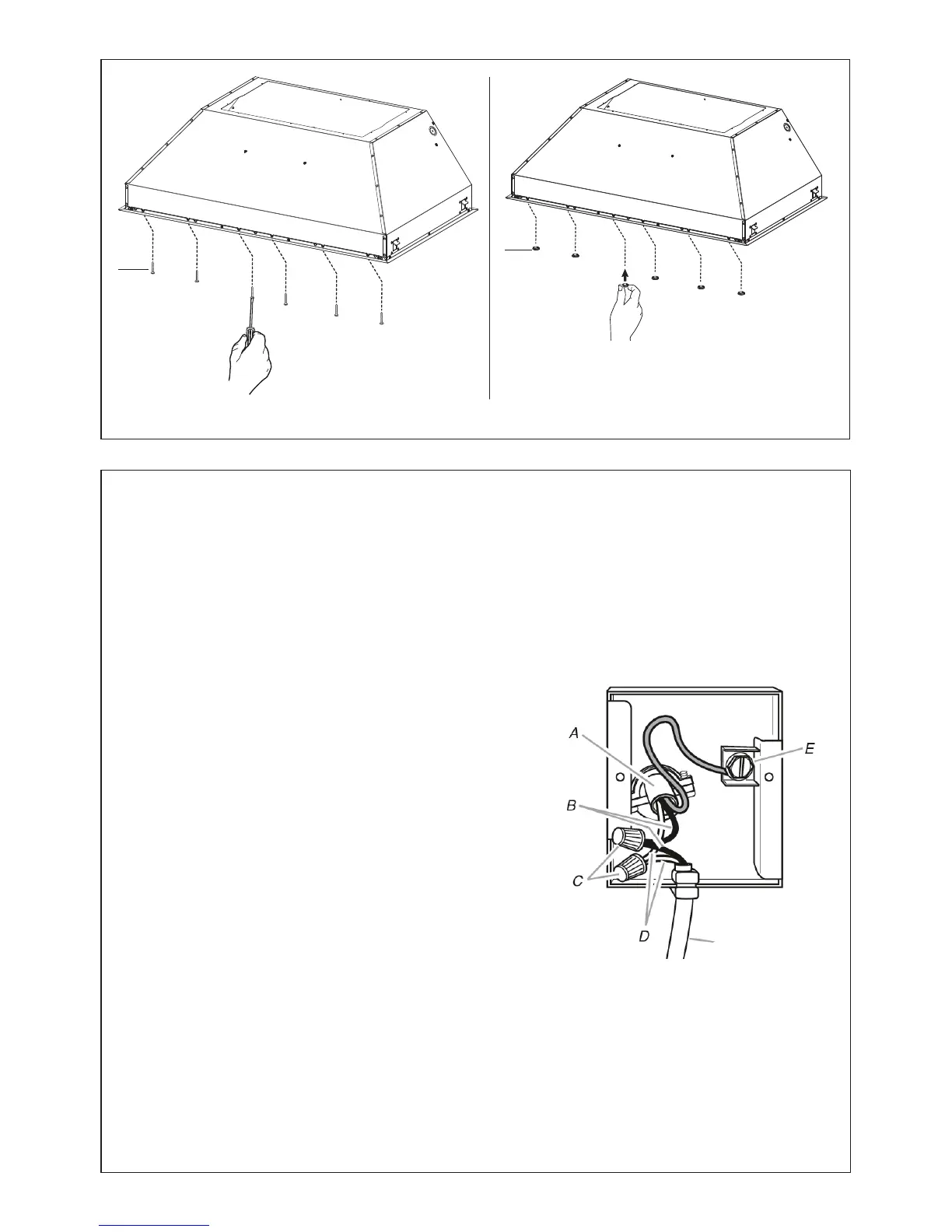 A

E

B

C

D