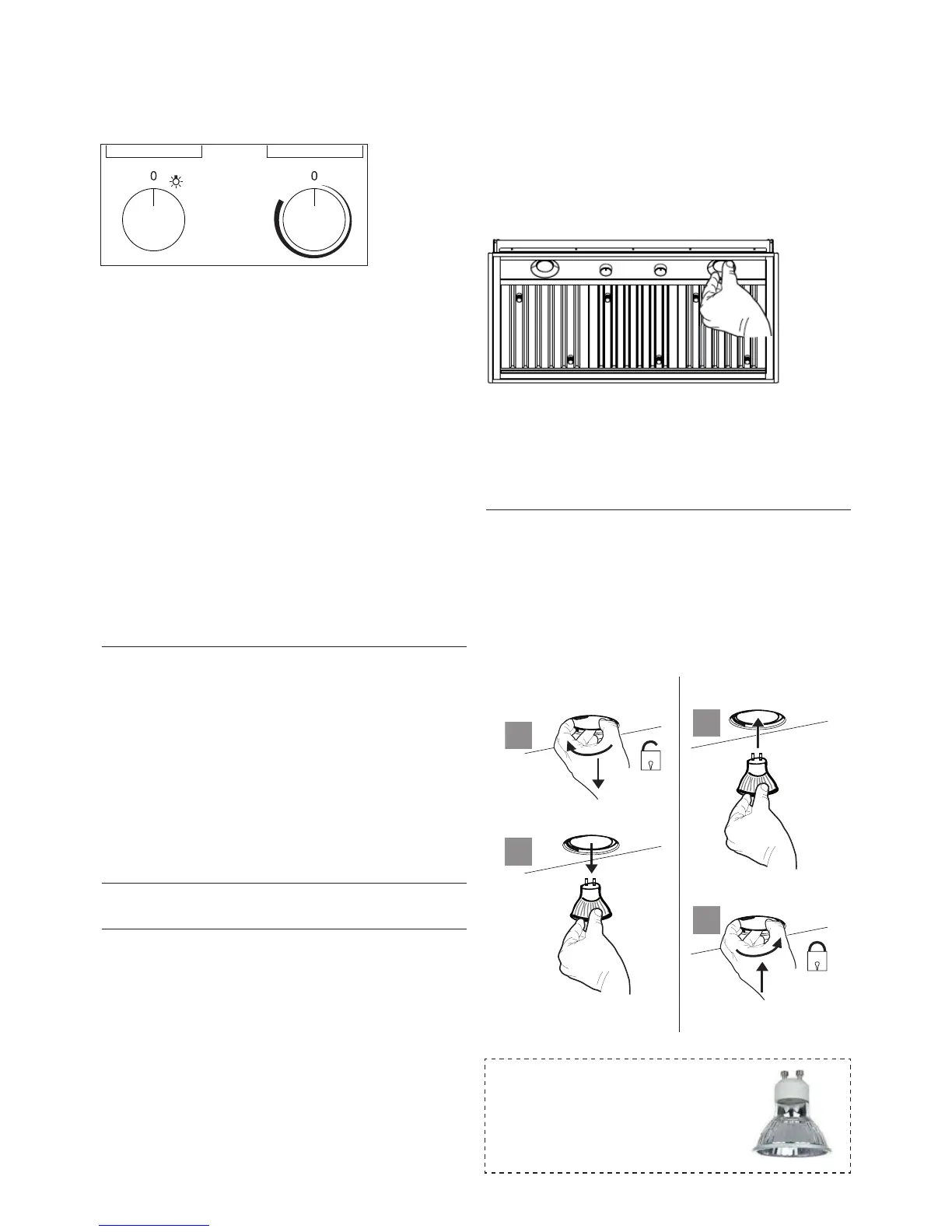 0

0