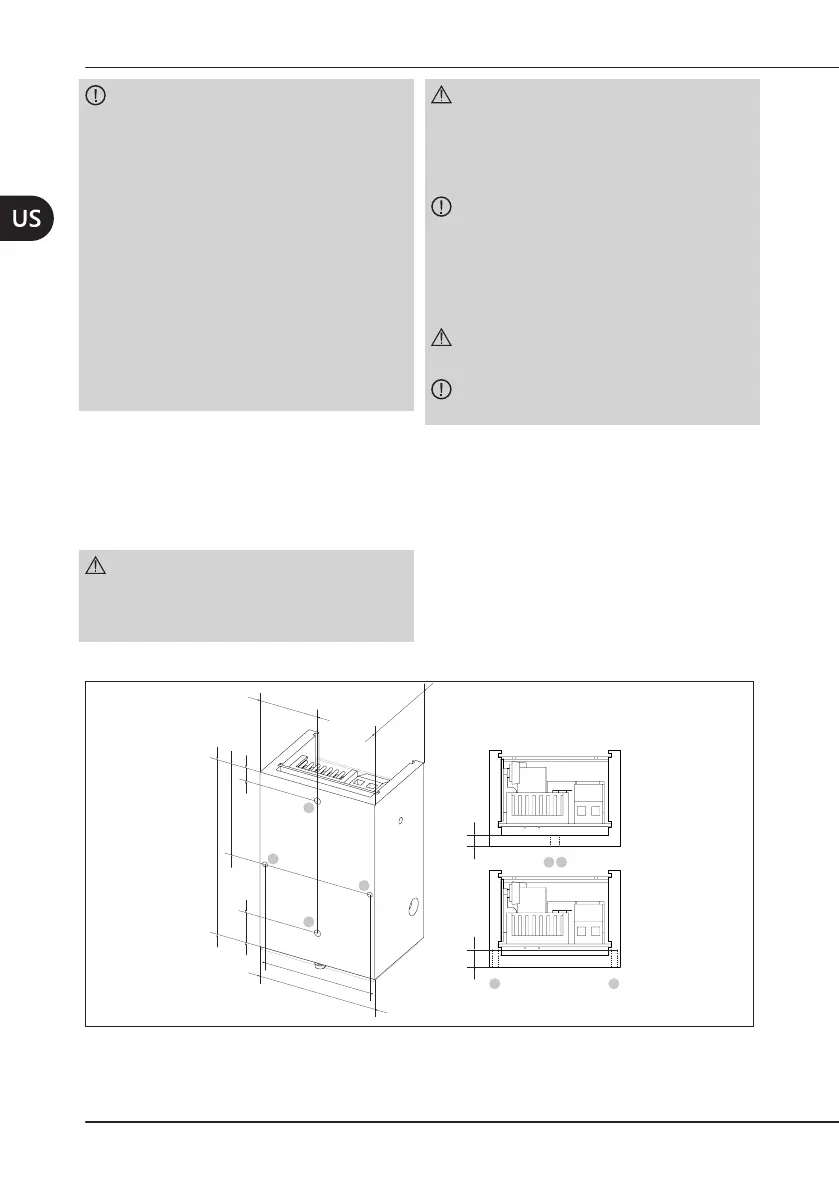 US