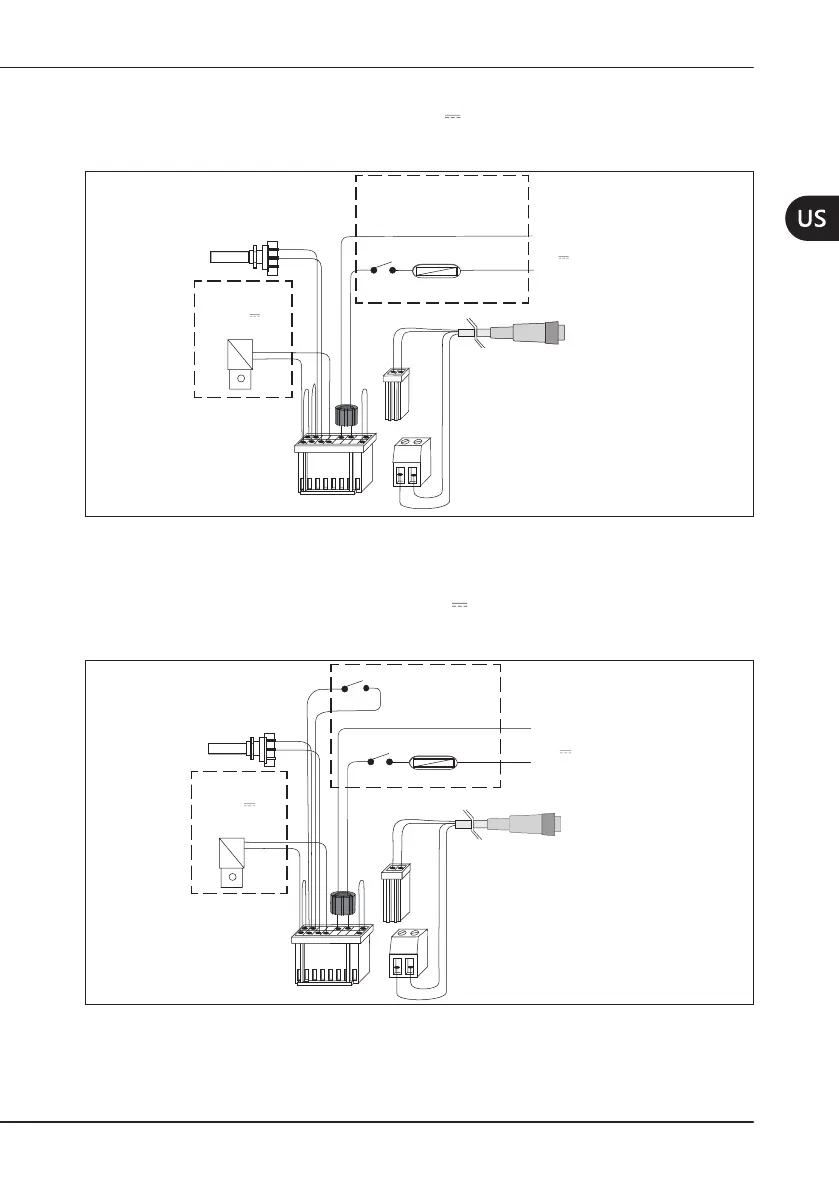 US