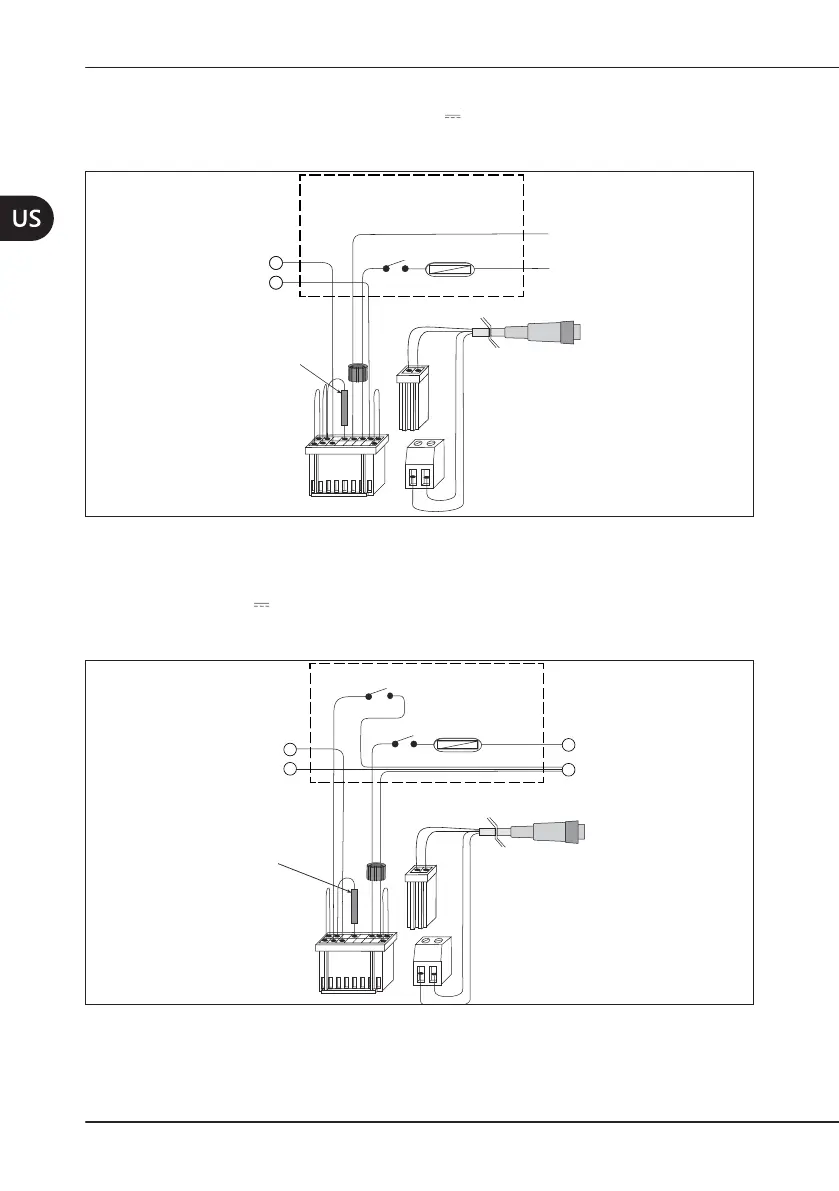 US