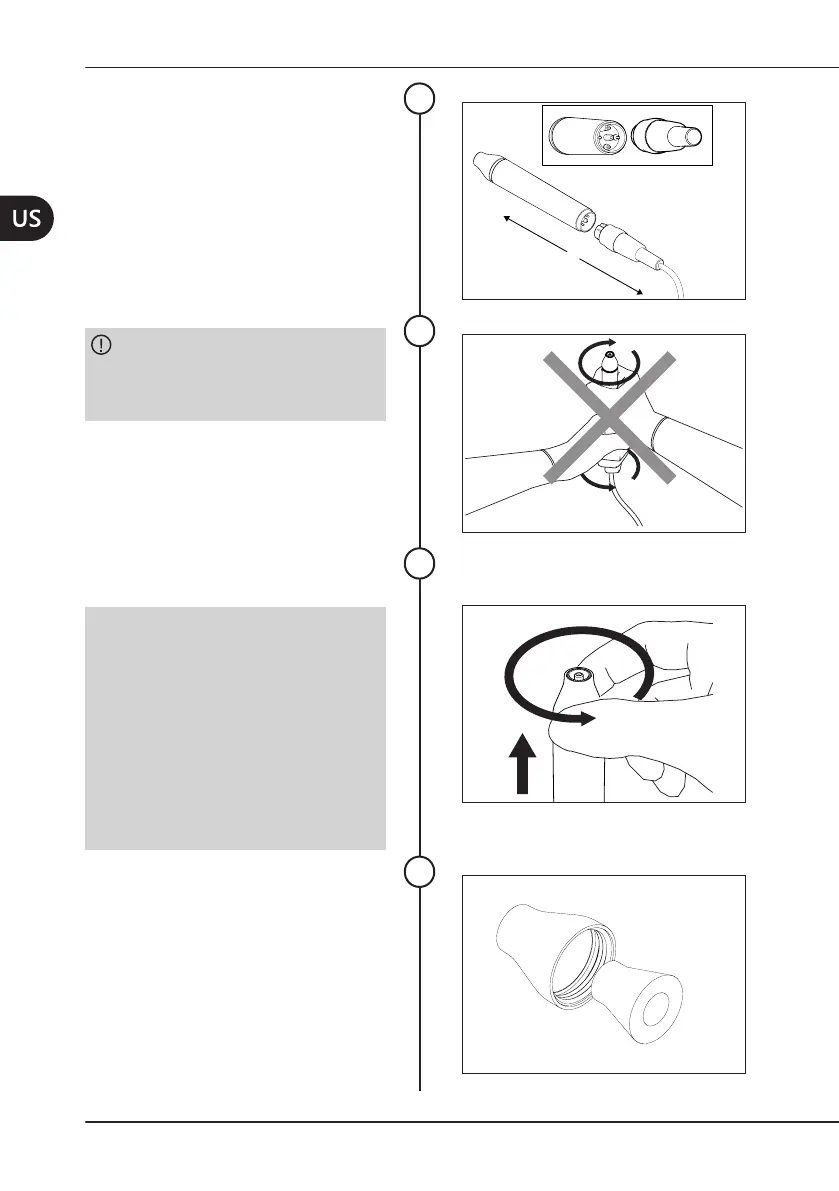 US