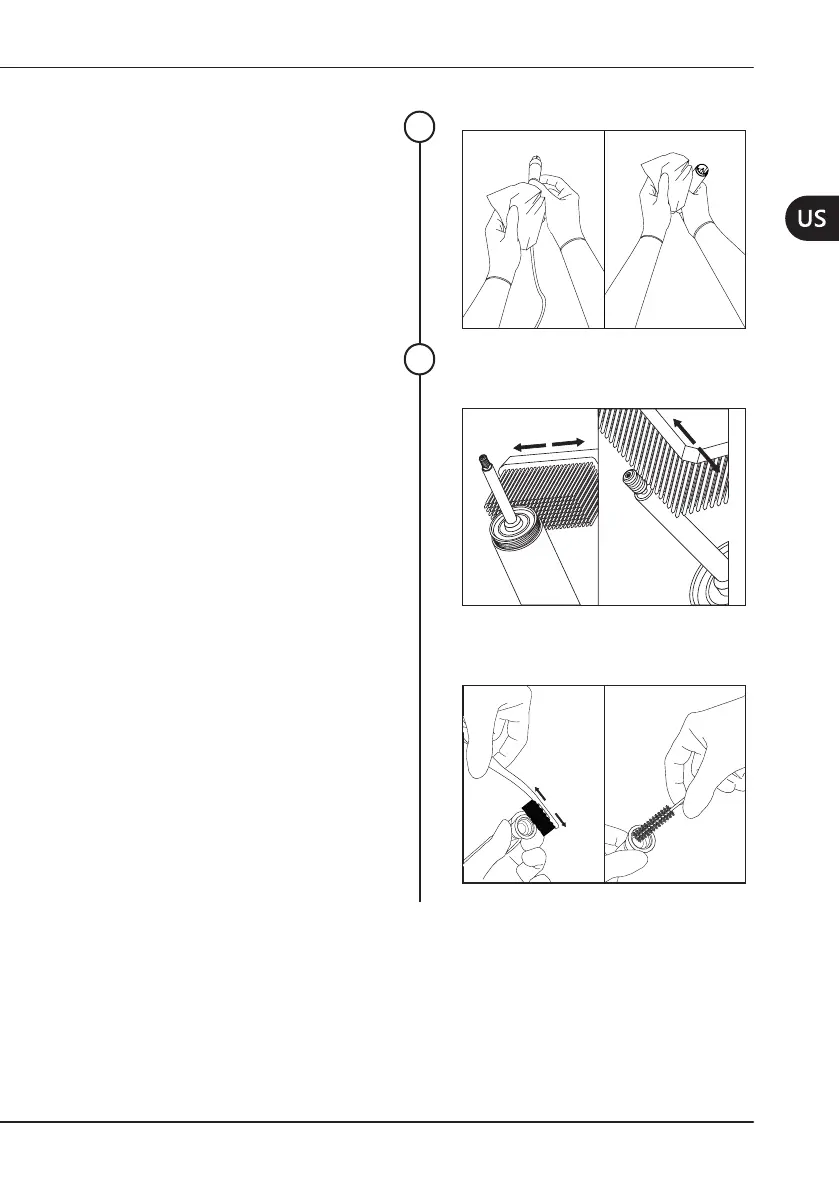 US