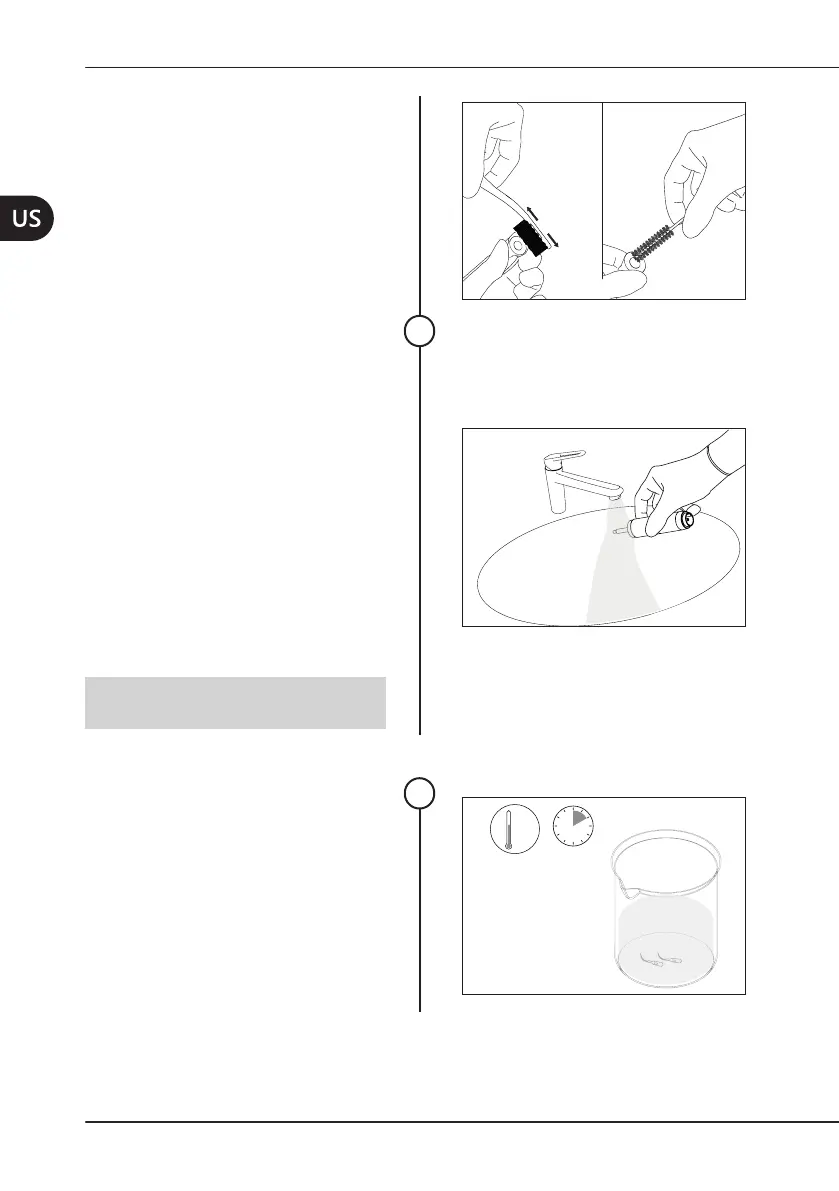 US