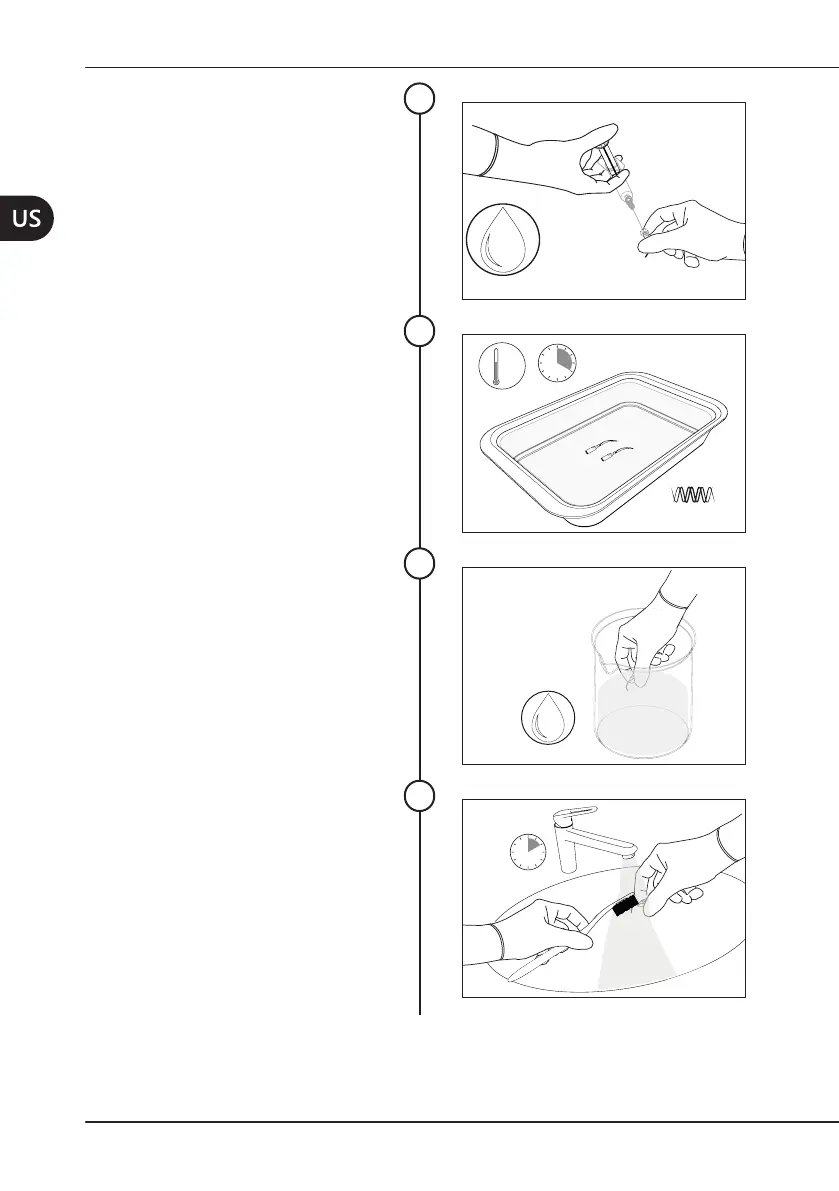 US