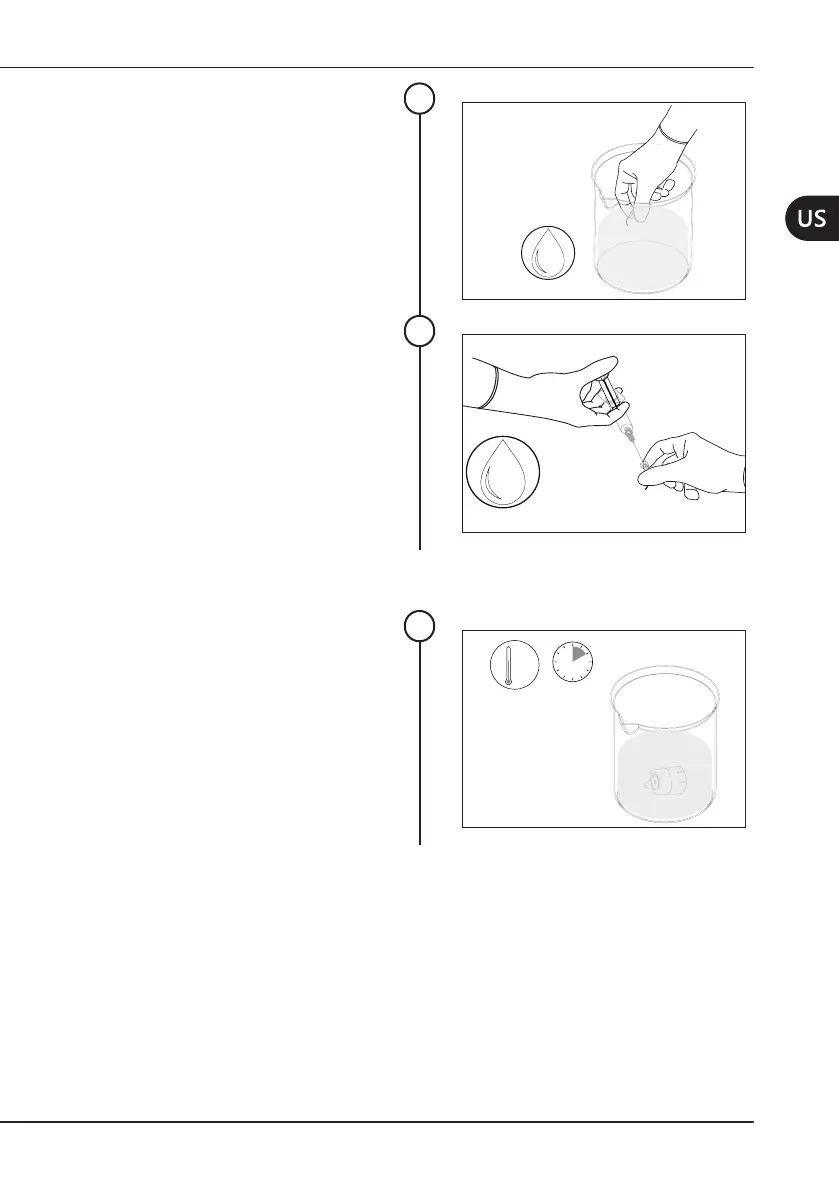 US