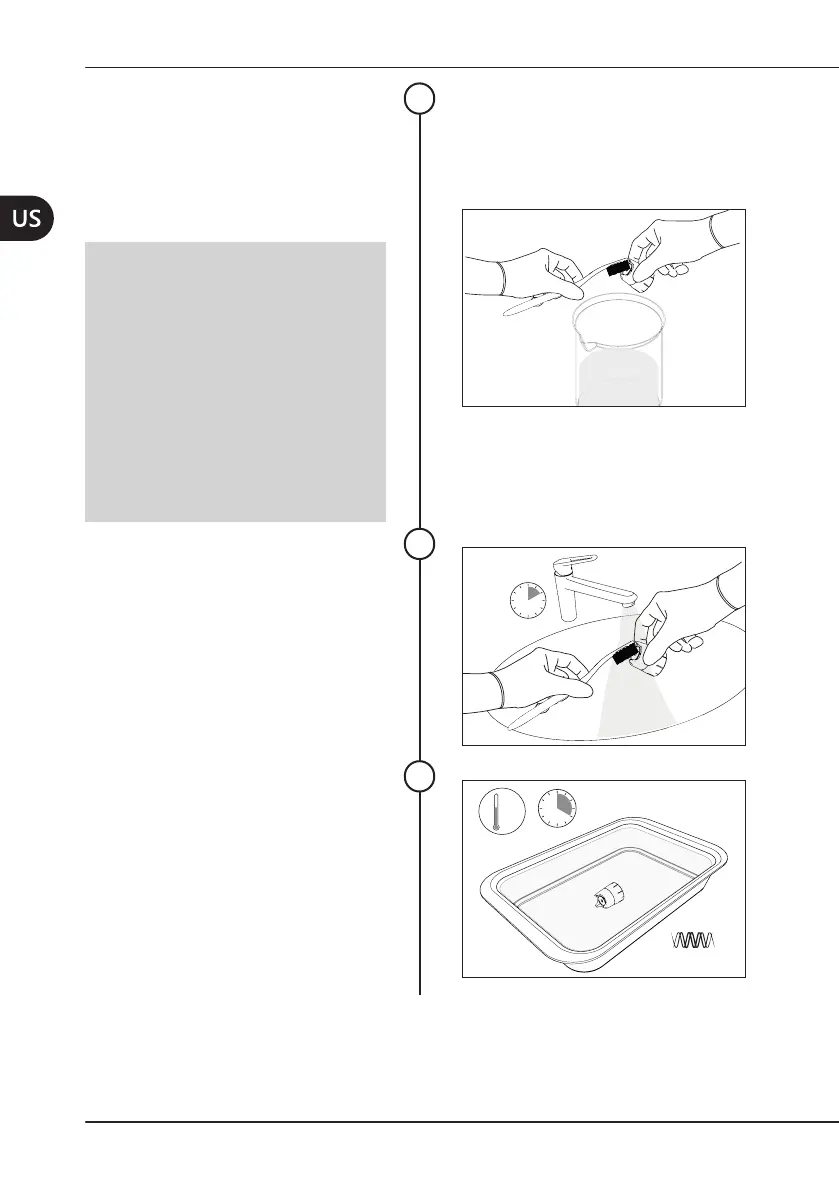 US