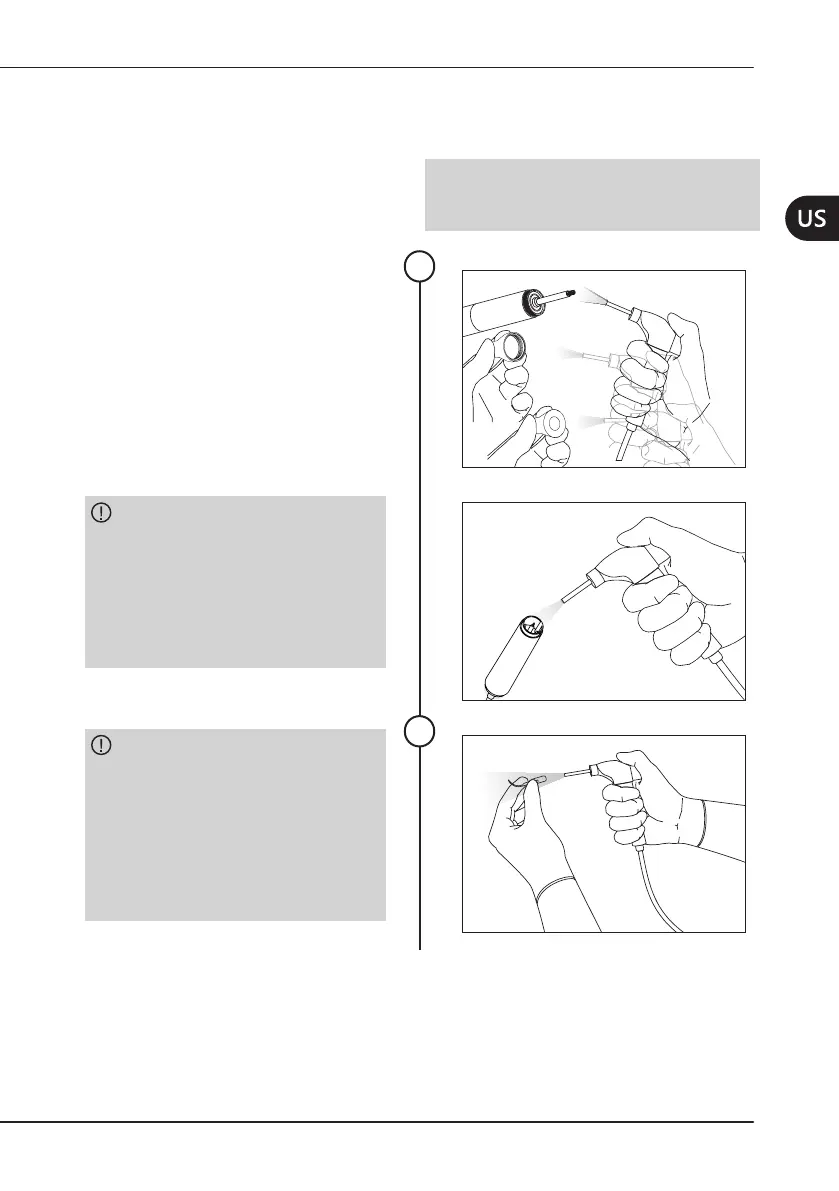 US