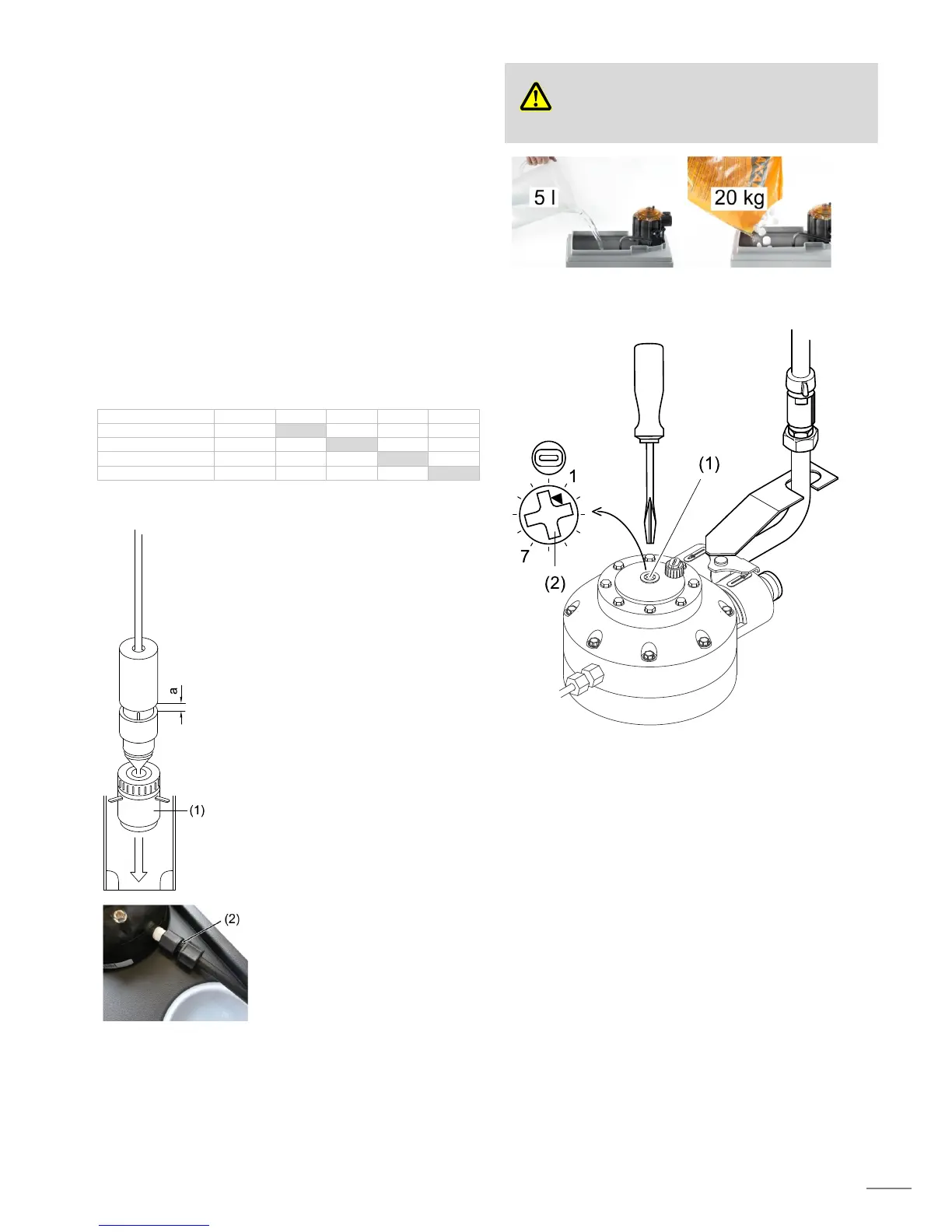 5 l

20 kg

(1)

1

7

(2)

a

(1)

(2)