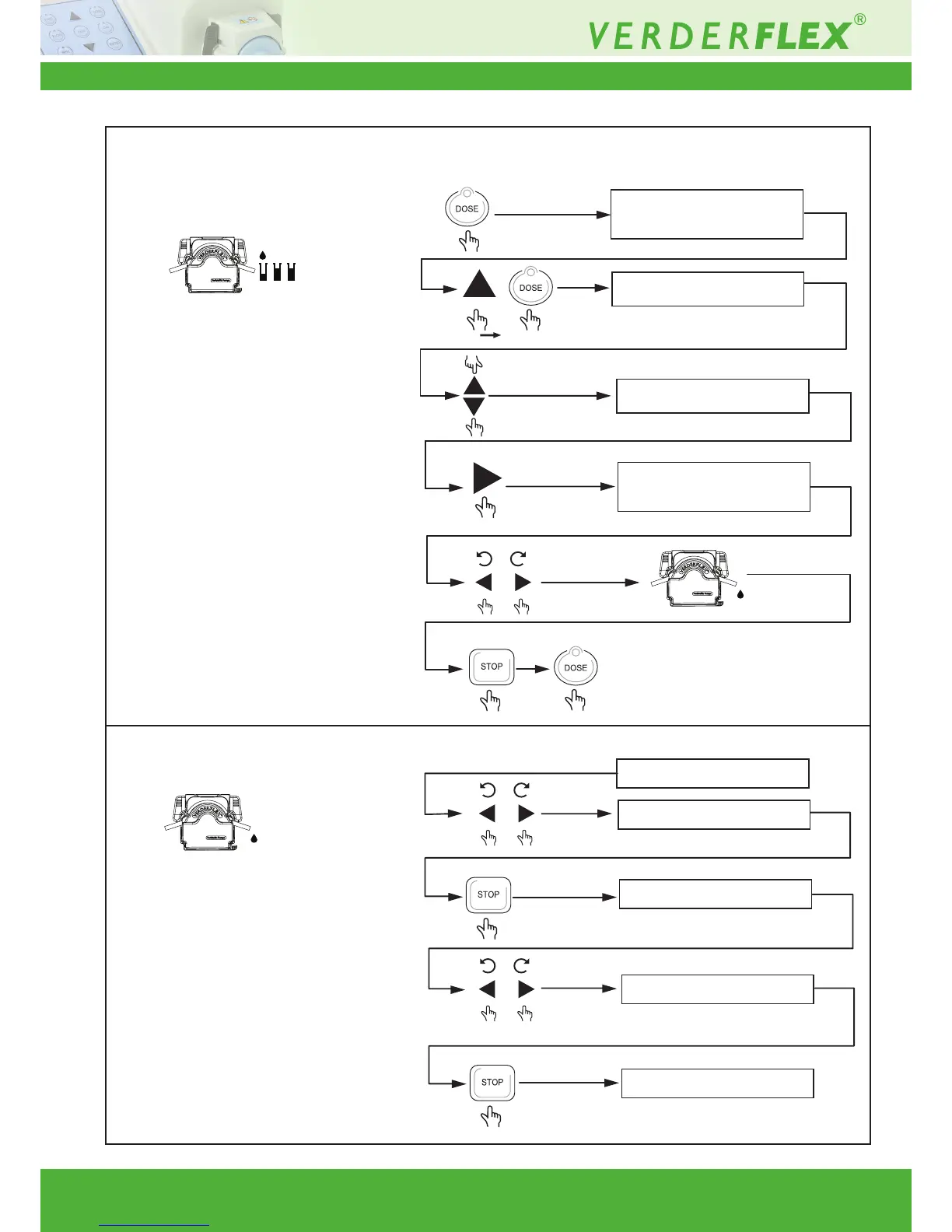 VERDERFLEX®

DOSE

DOSE

STOP

DOSE

STOP

STOP