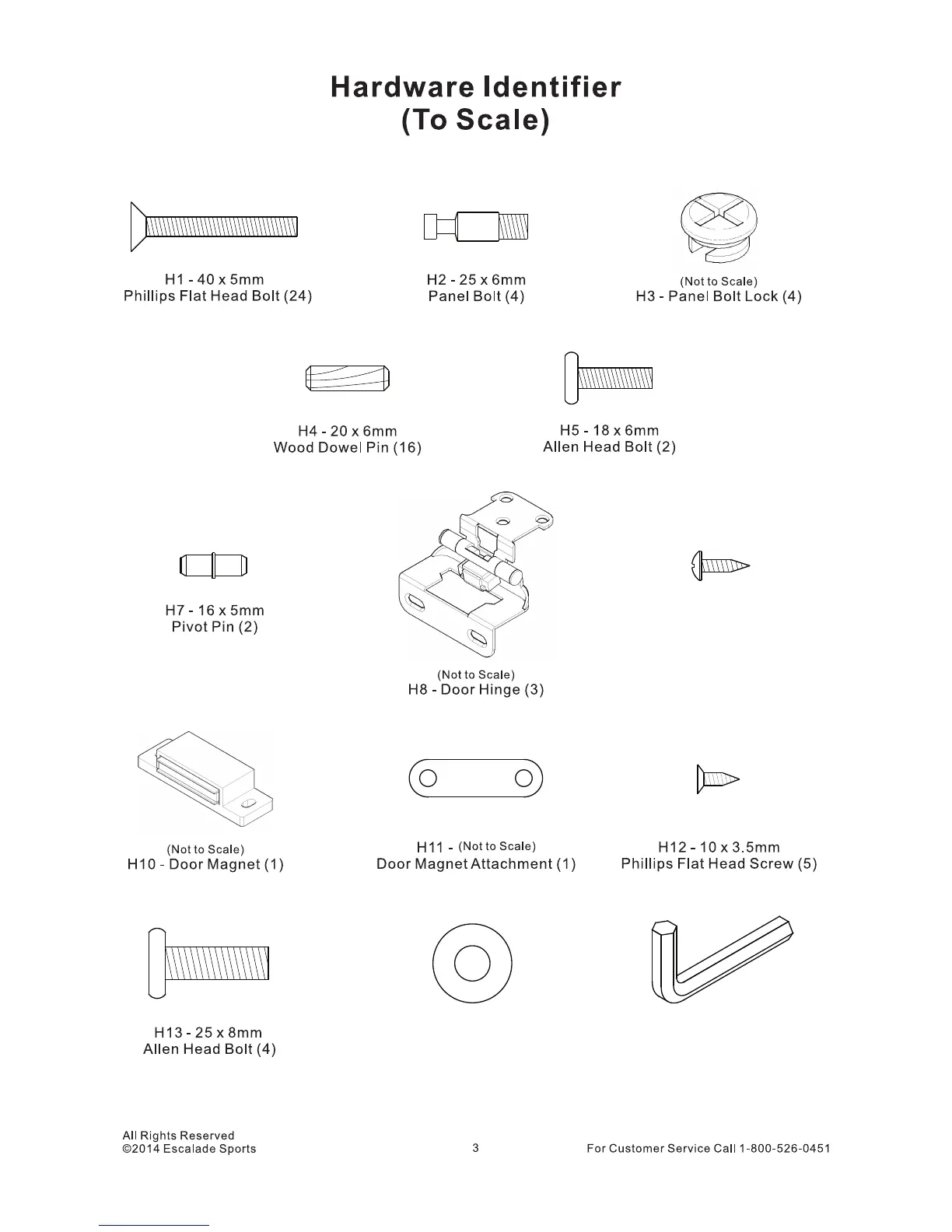 Hardware Identifier
(To Scale)

H1 - 40 x 5mm
Phillips Flat Head Bolt (24)

H2 - 25 x 6mm
Panel Bolt (4)

(Not to Scale)
H3 - Panel Bolt Lock (4)

H4 - 20 x 6mm
Wood Dowel Pin (16)

H5 - 18 x 6mm
Allen Head Bolt (2)

H7 - 16 x 5mm
Pivot Pin (2)

(Not to Scale)
H8 - Door Hinge (3)

(Not to Scale)
H10 - Door Magnet (1)

H11 - (Not to Scale)
Door Magnet Attachment (1)

H12 - 10 x 3.5mm
Phillips Flat Head Screw (5)

H13 - 25 x 8mm
Allen Head Bolt (4)

All Rights Reserved
©2014 Escalade Sports

3

For Customer Service Call 1-800-526-0451