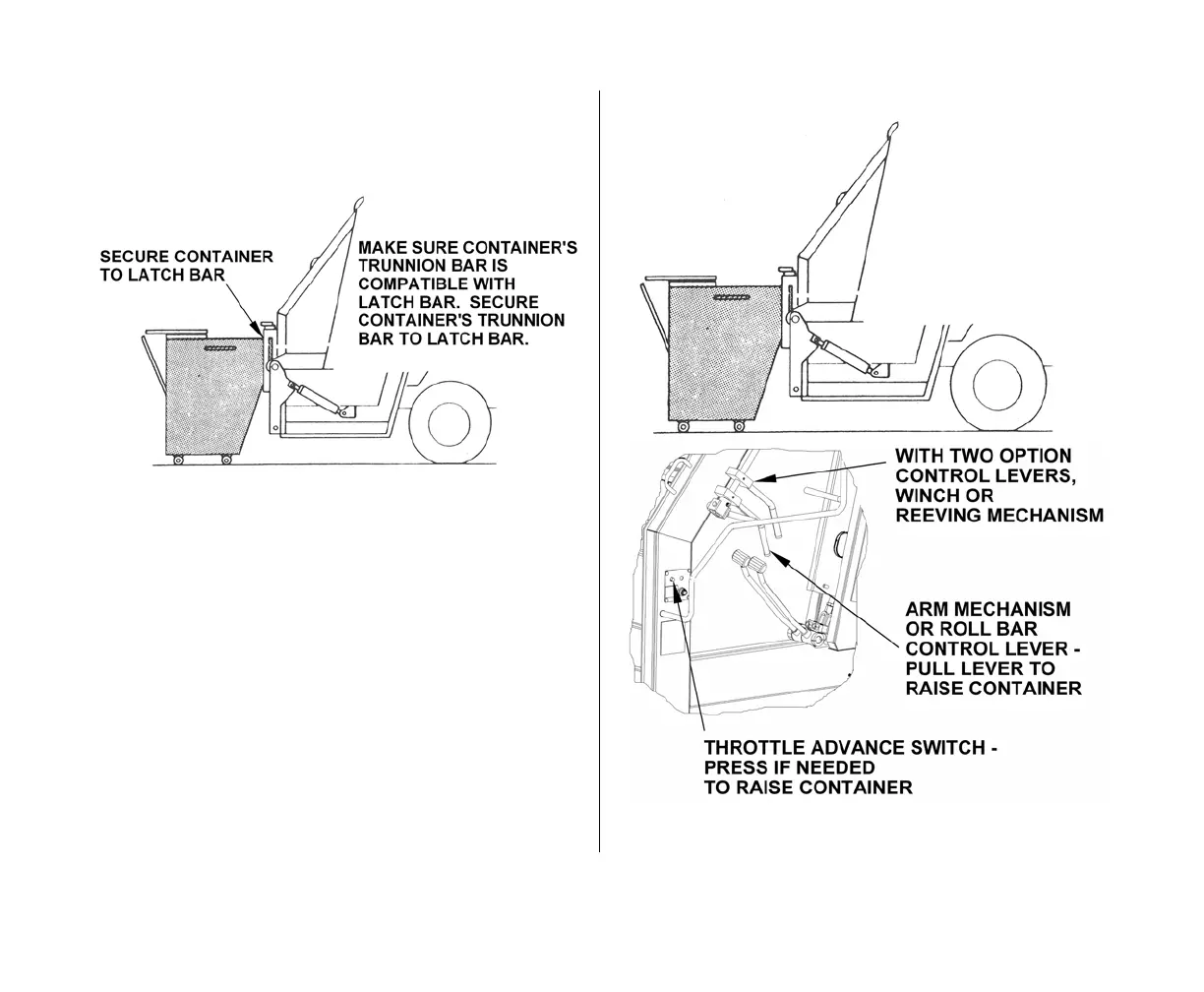 SECURE CONTAINER TO LATCH BAR

MAKE SURE CONTAINER'S TRUNNION BAR IS COMPATIBLE WITH LATCH BAR. SECURE CONTAINER'S TRUNNION BAR TO LATCH BAR.

WITH TWO OPTION CONTROL LEVERS, WINCH OR REEVING MECHANISM

ARM MECHANISM OR ROLL BAR CONTROL LEVER - PULL LEVER TO RAISE CONTAINER

THROTTLE ADVANCE SWITCH - PRESS IF NEEDED TO RAISE CONTAINER