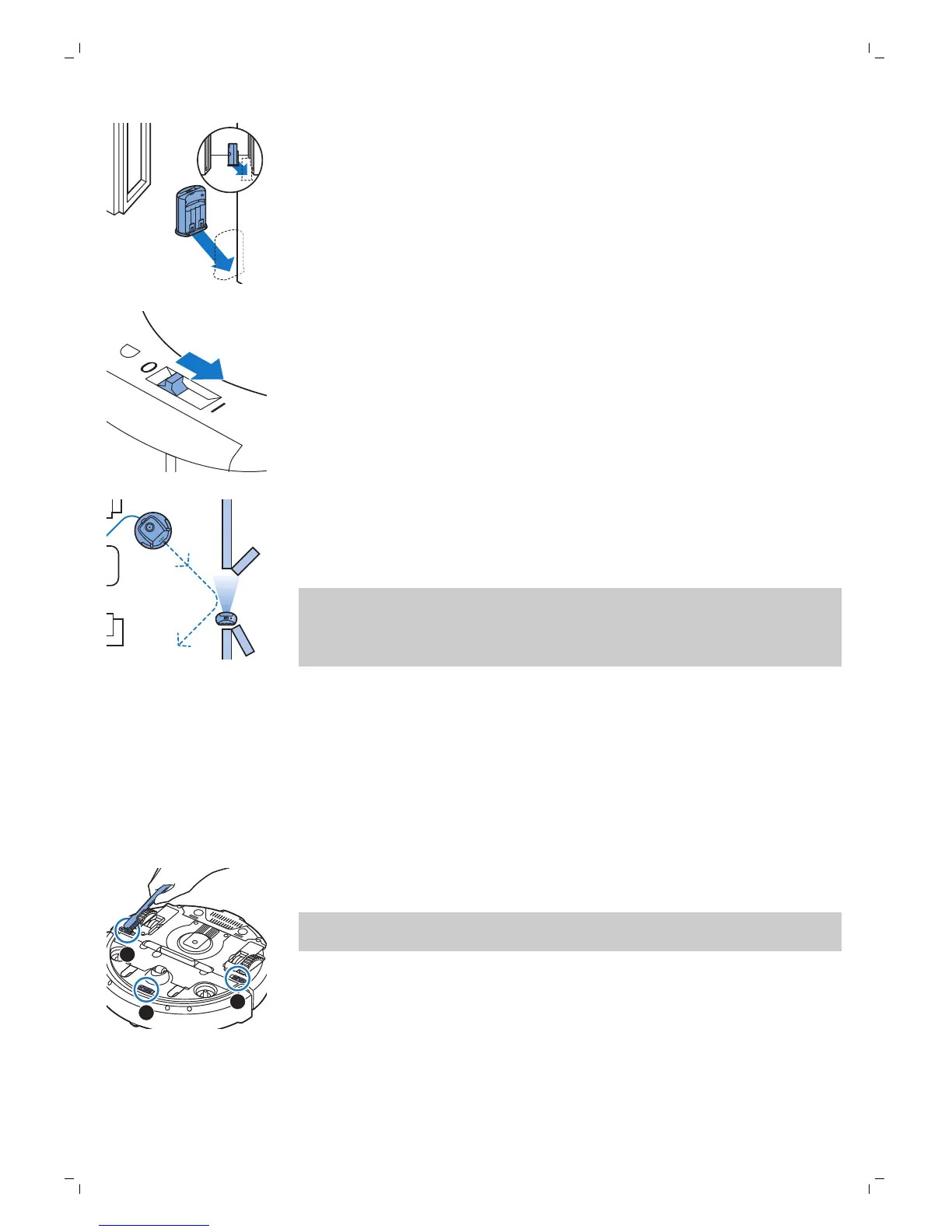 O

I