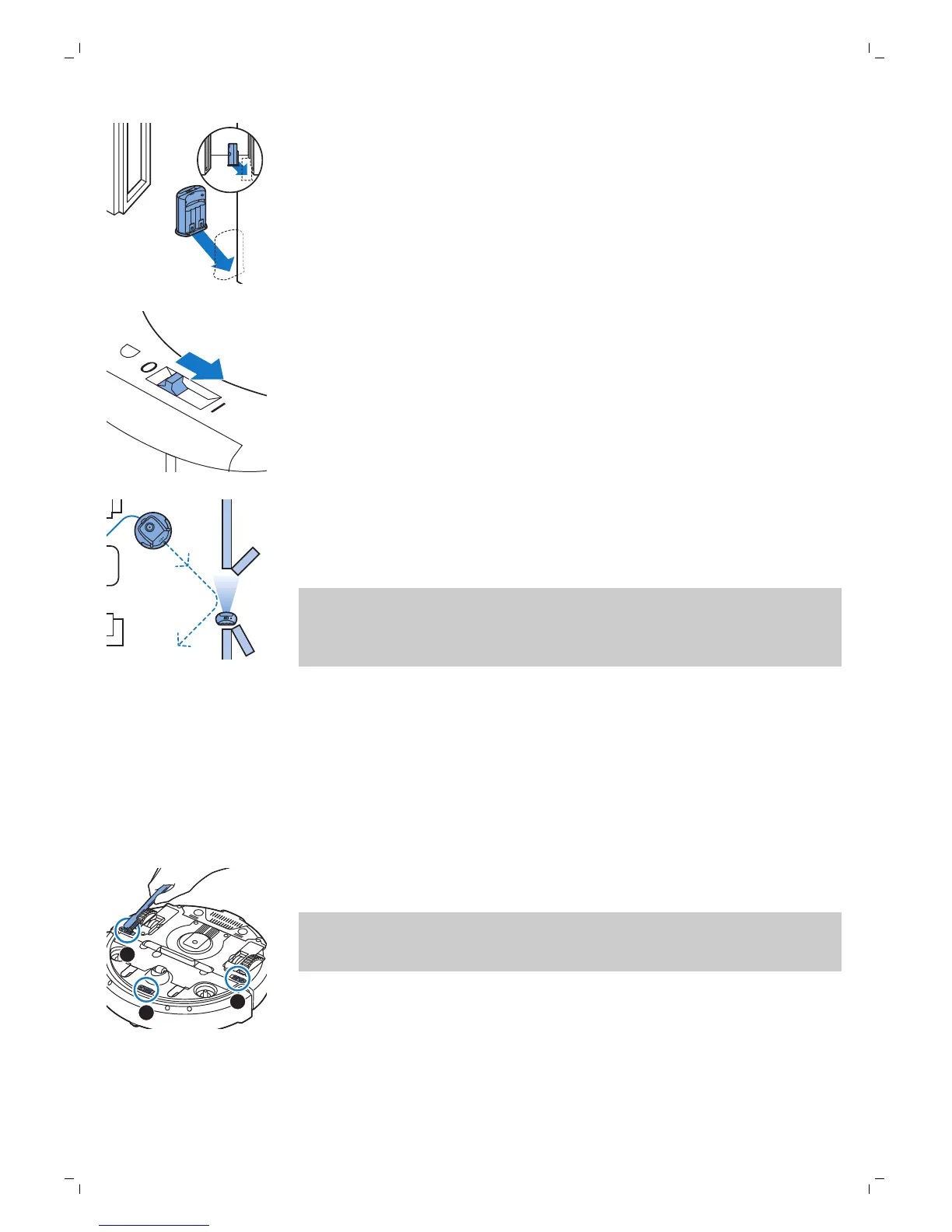 O

I