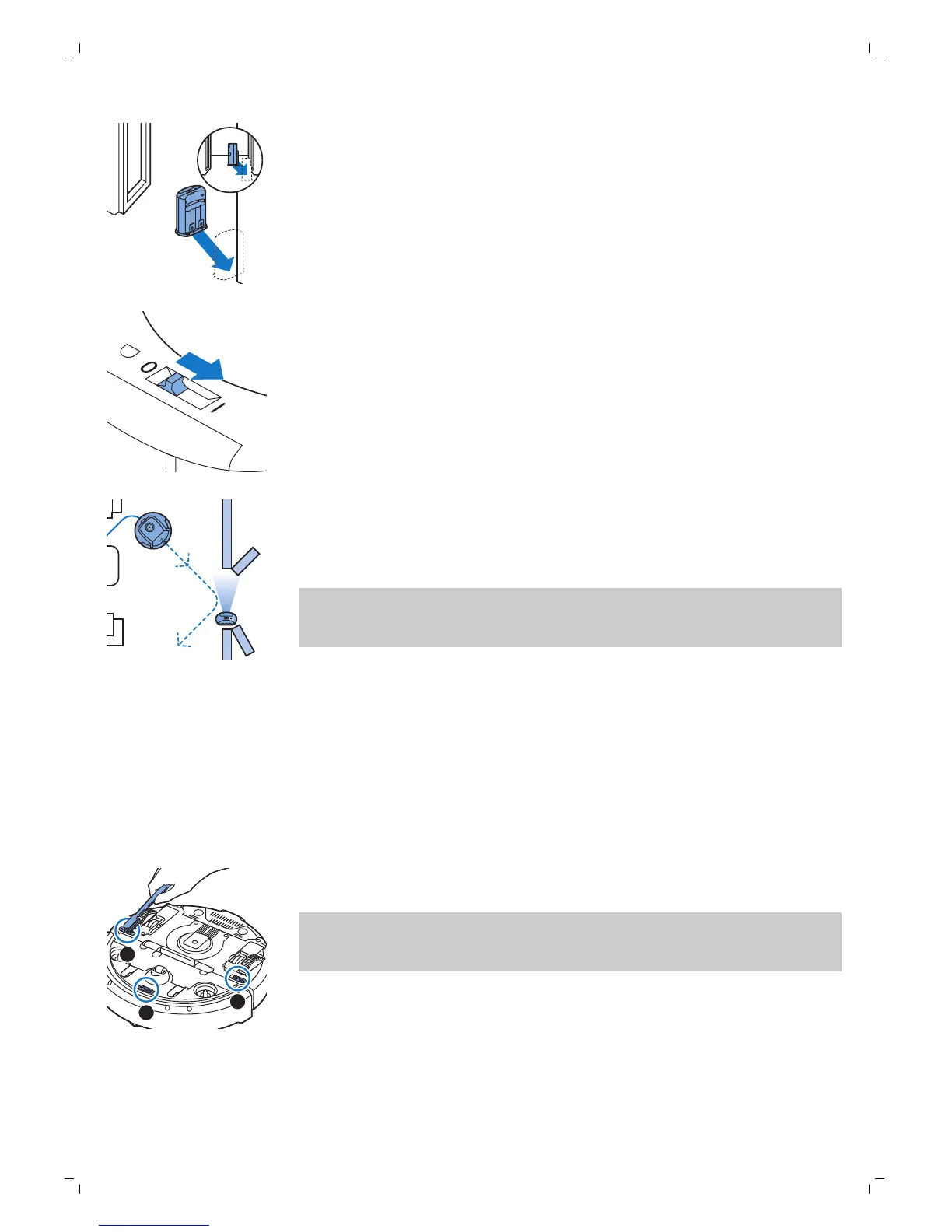 O

I