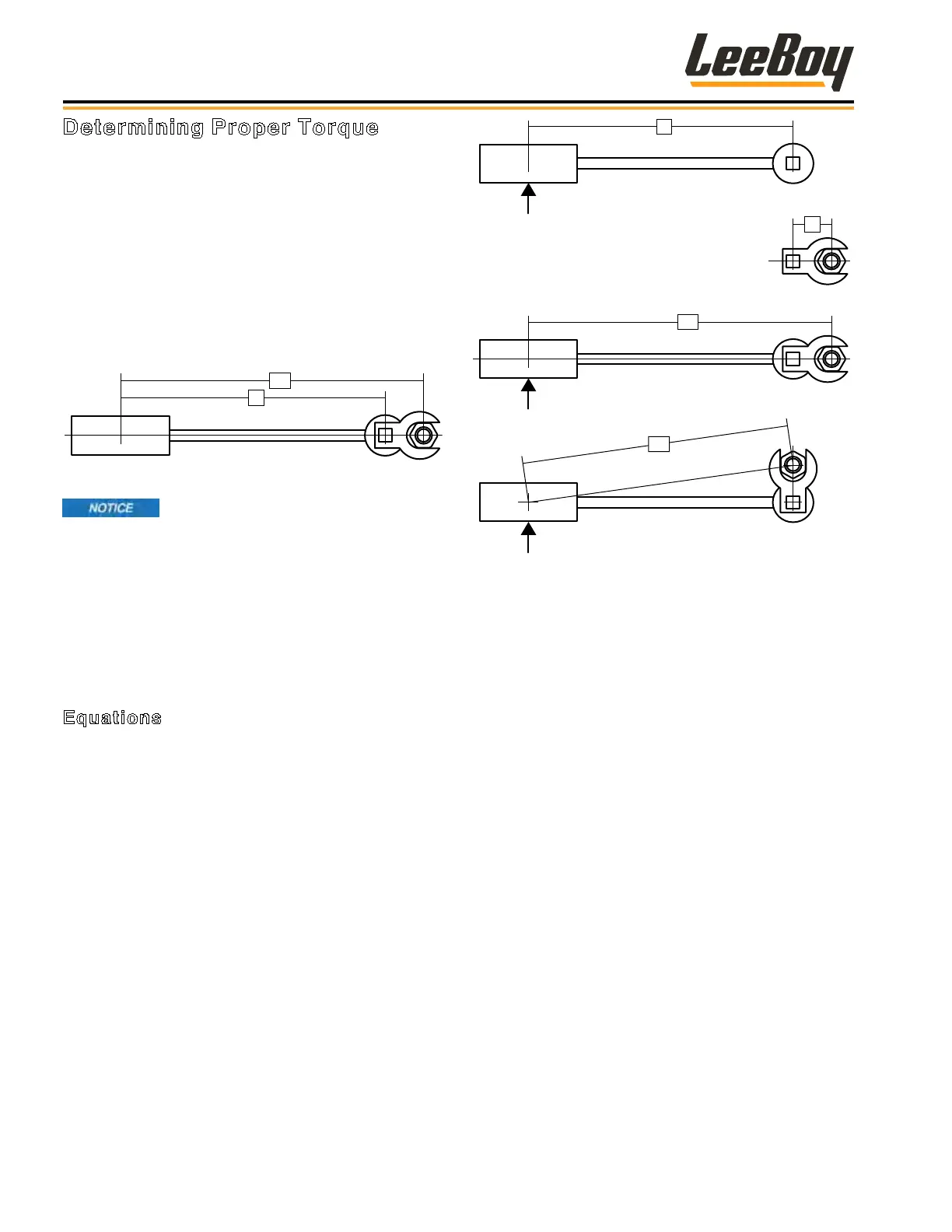 LeeBoy

Determining Proper Torque

NOTICE

Equations