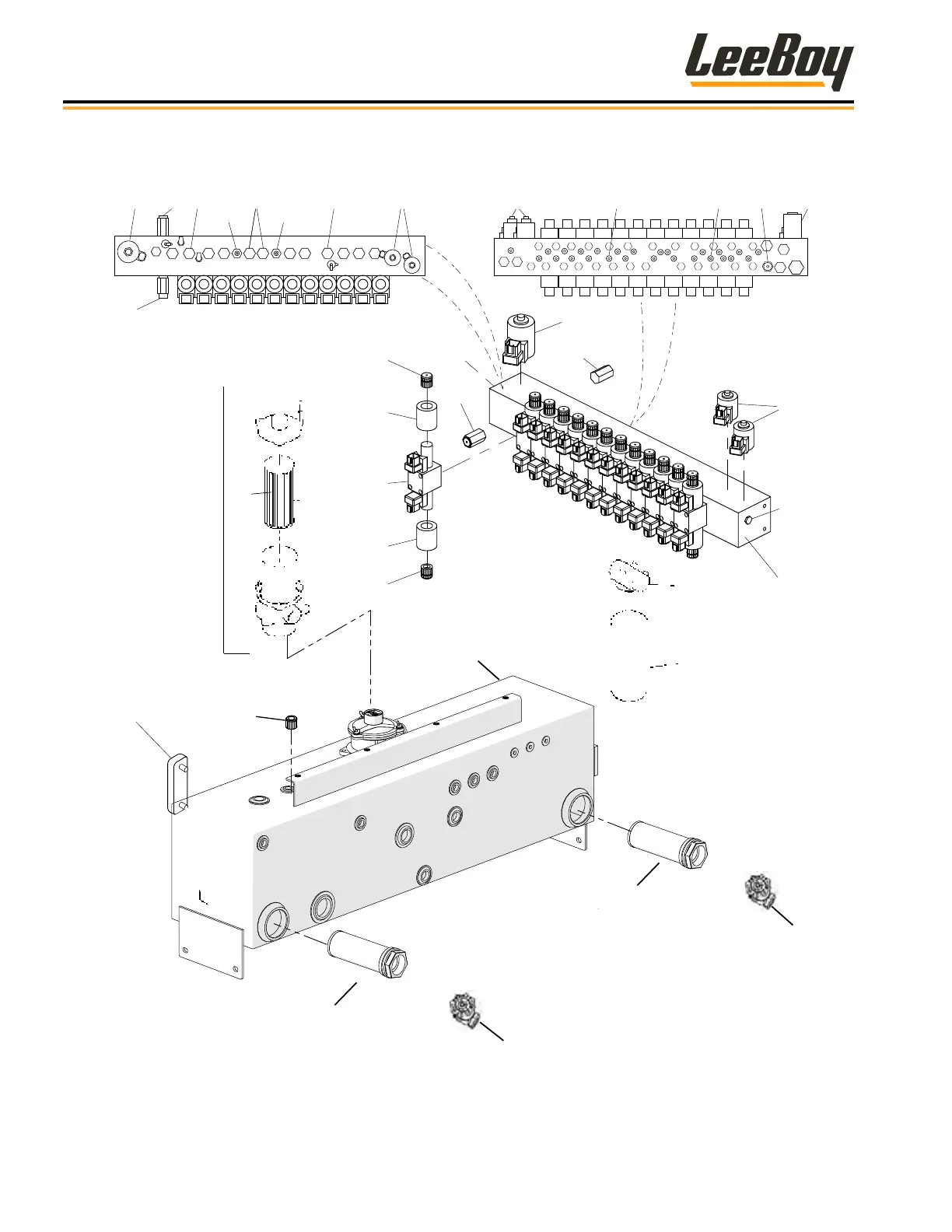 LeeBoy