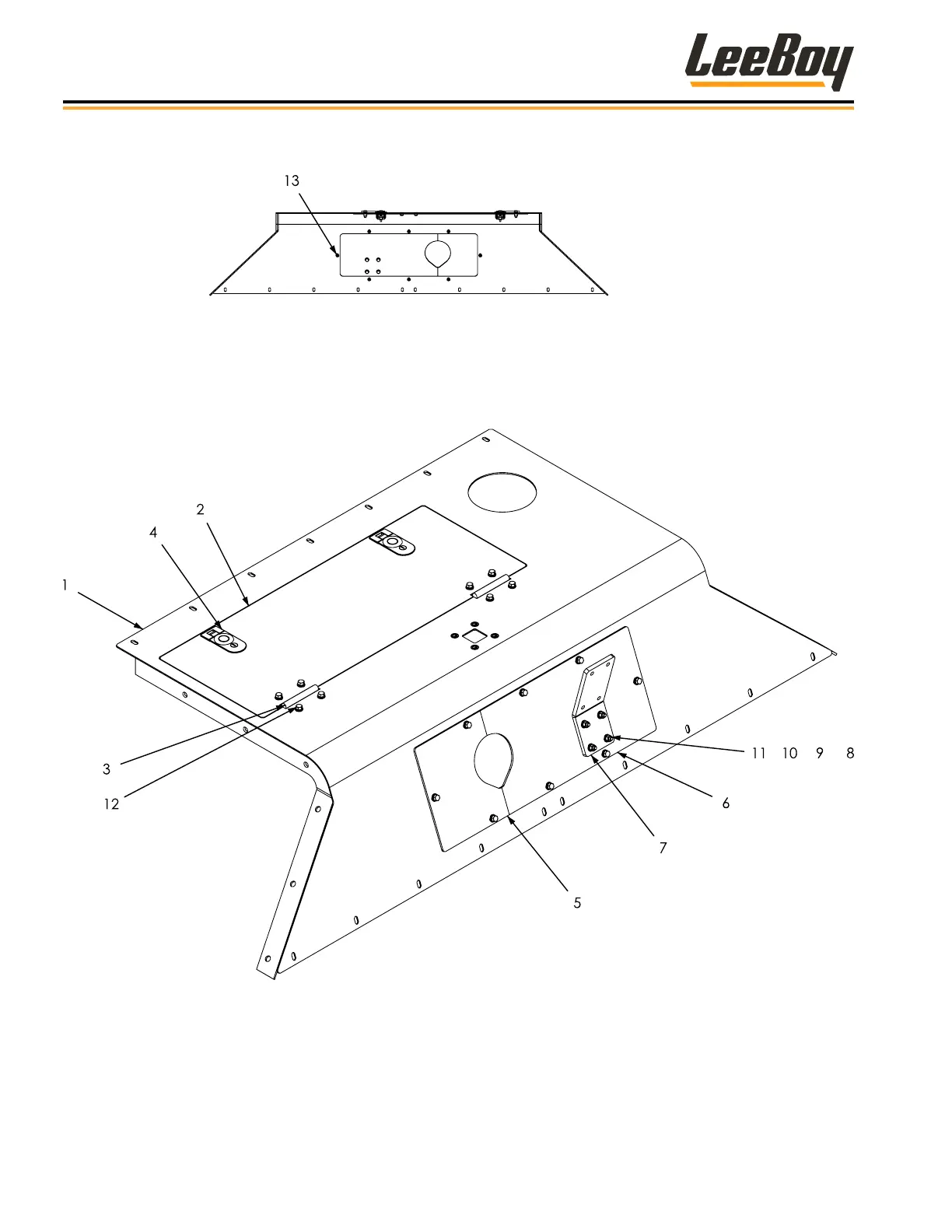 LeeBoy

13

2

4

1

3

12

11 10 9 8

6

7

5