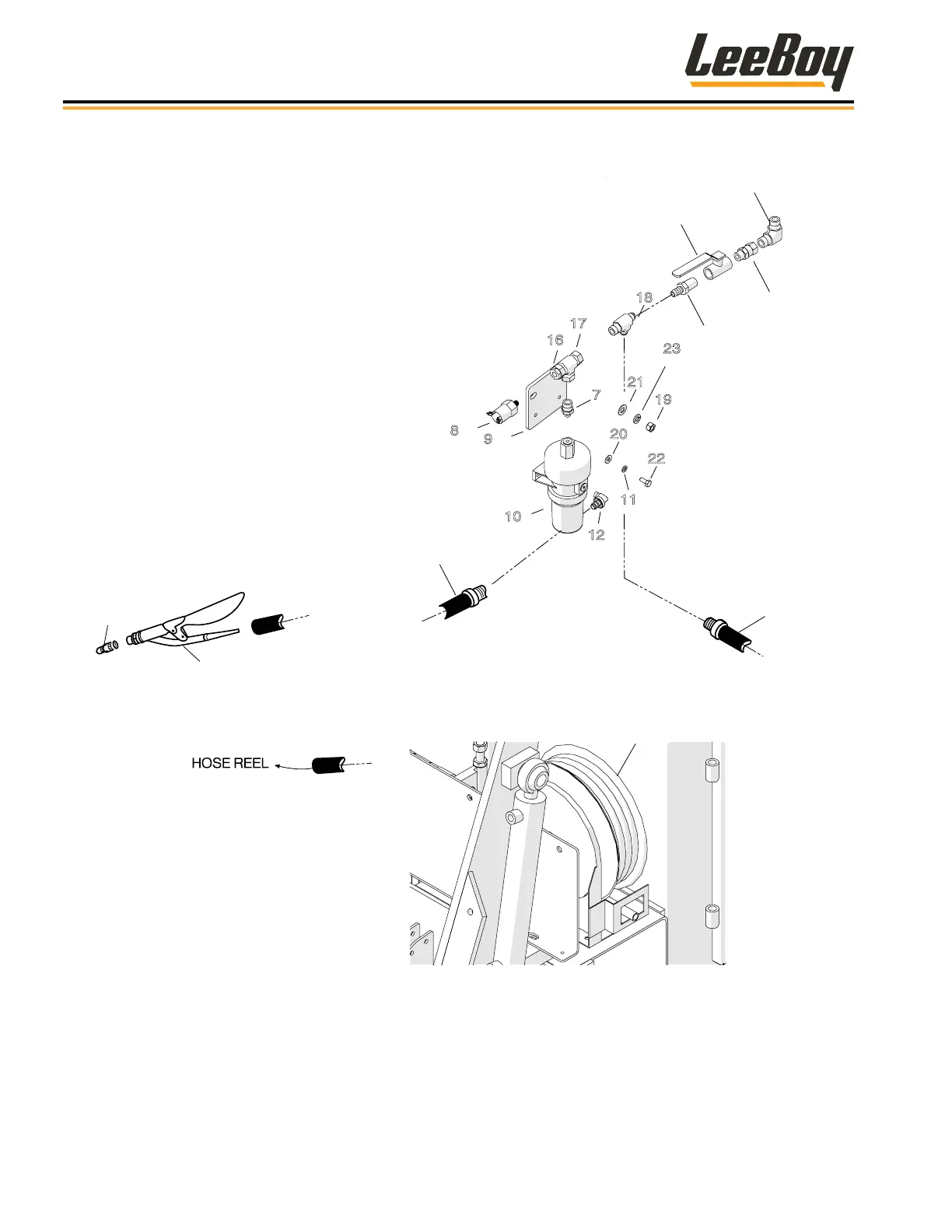 LeeBoy

18
17
16
23
21
7
19
8
9
20
22
11
10
12

HOSE REEL