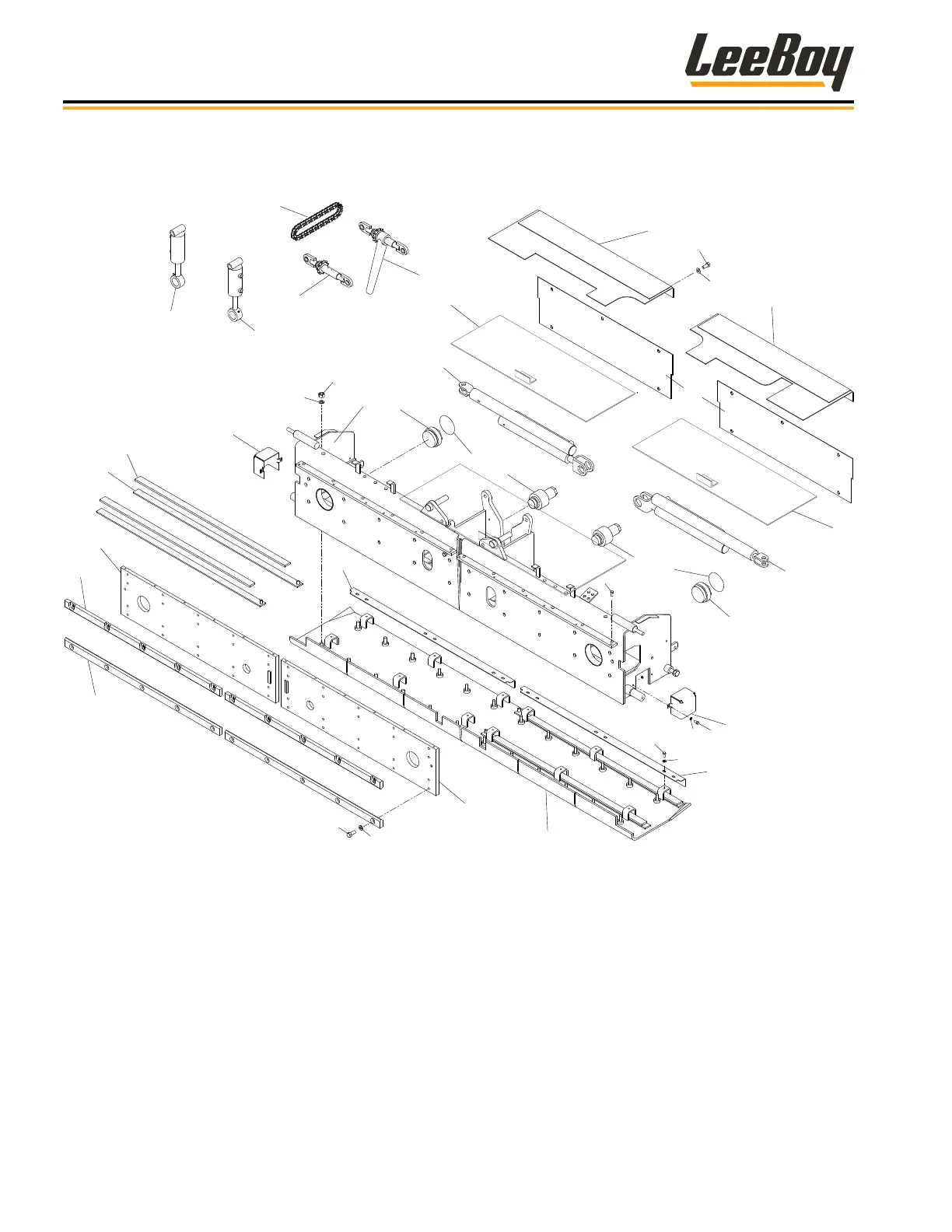 LeeBoy