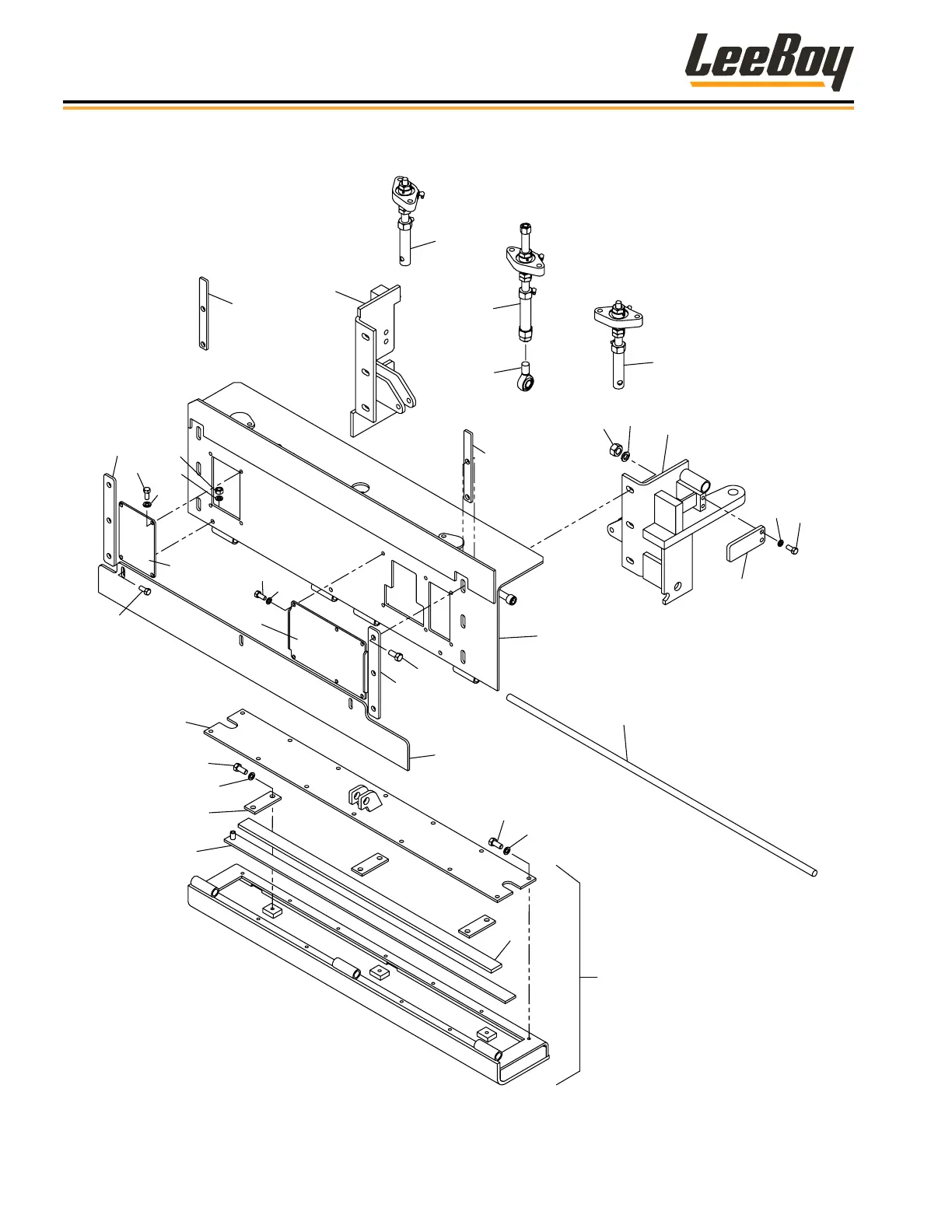 LeeBoy