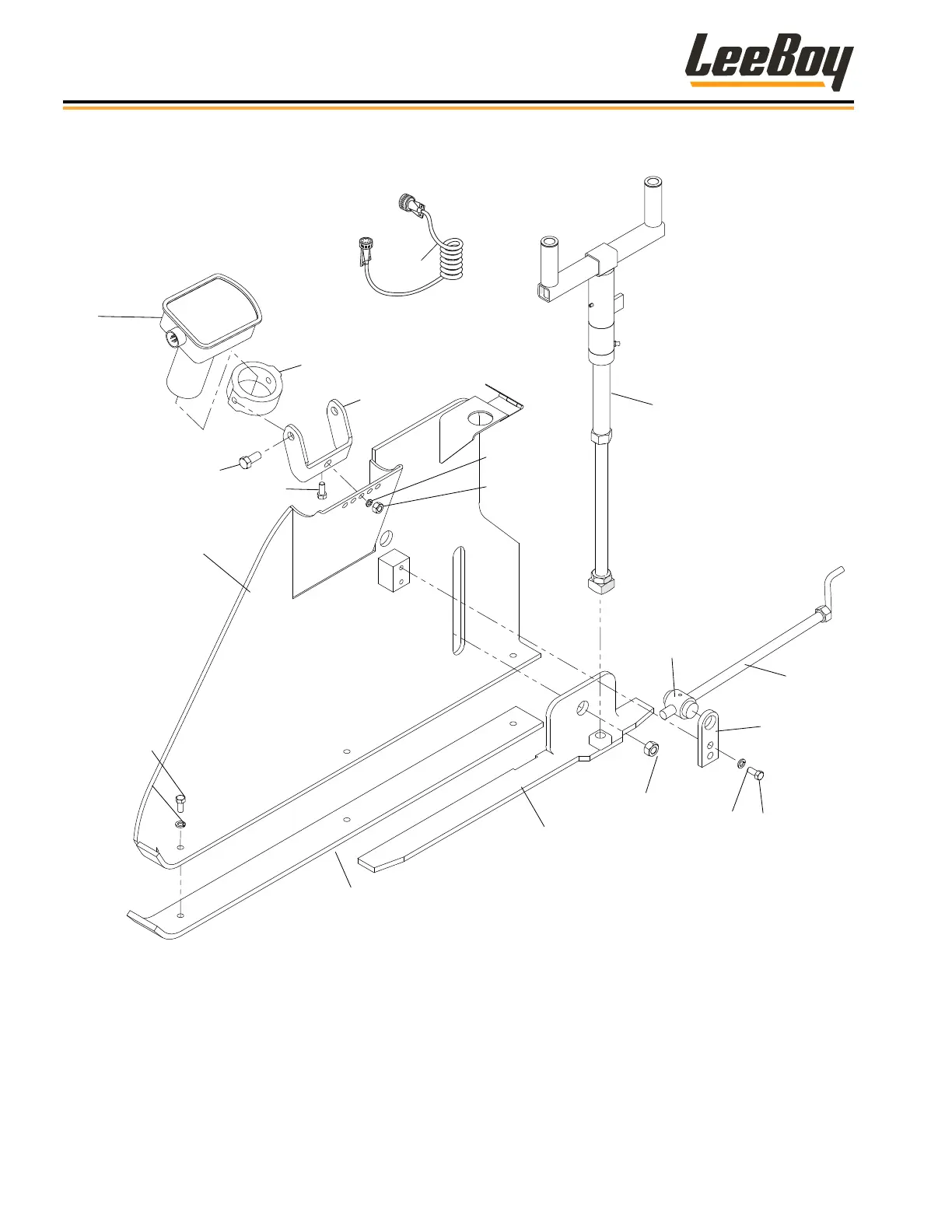 LeeBoy