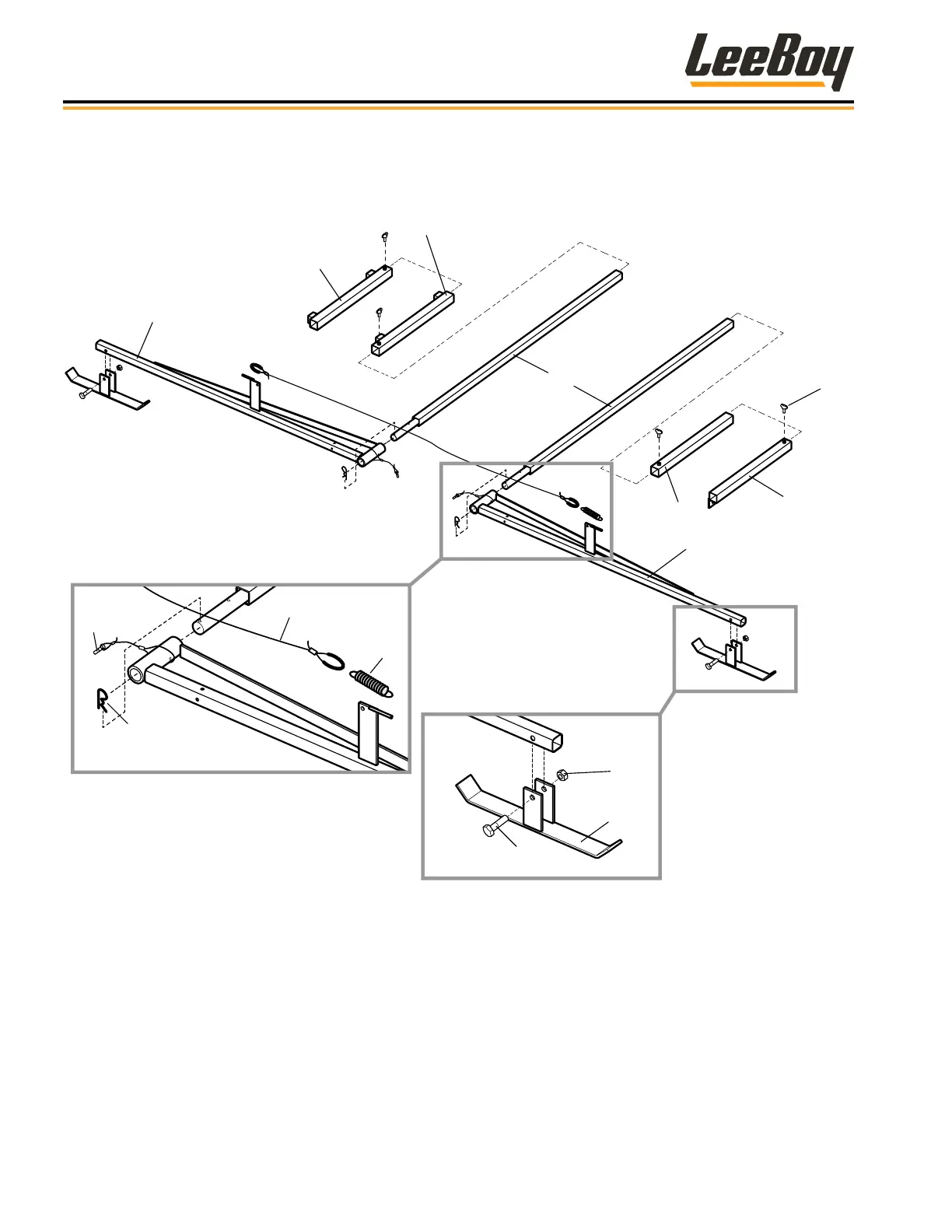 LeeBoy