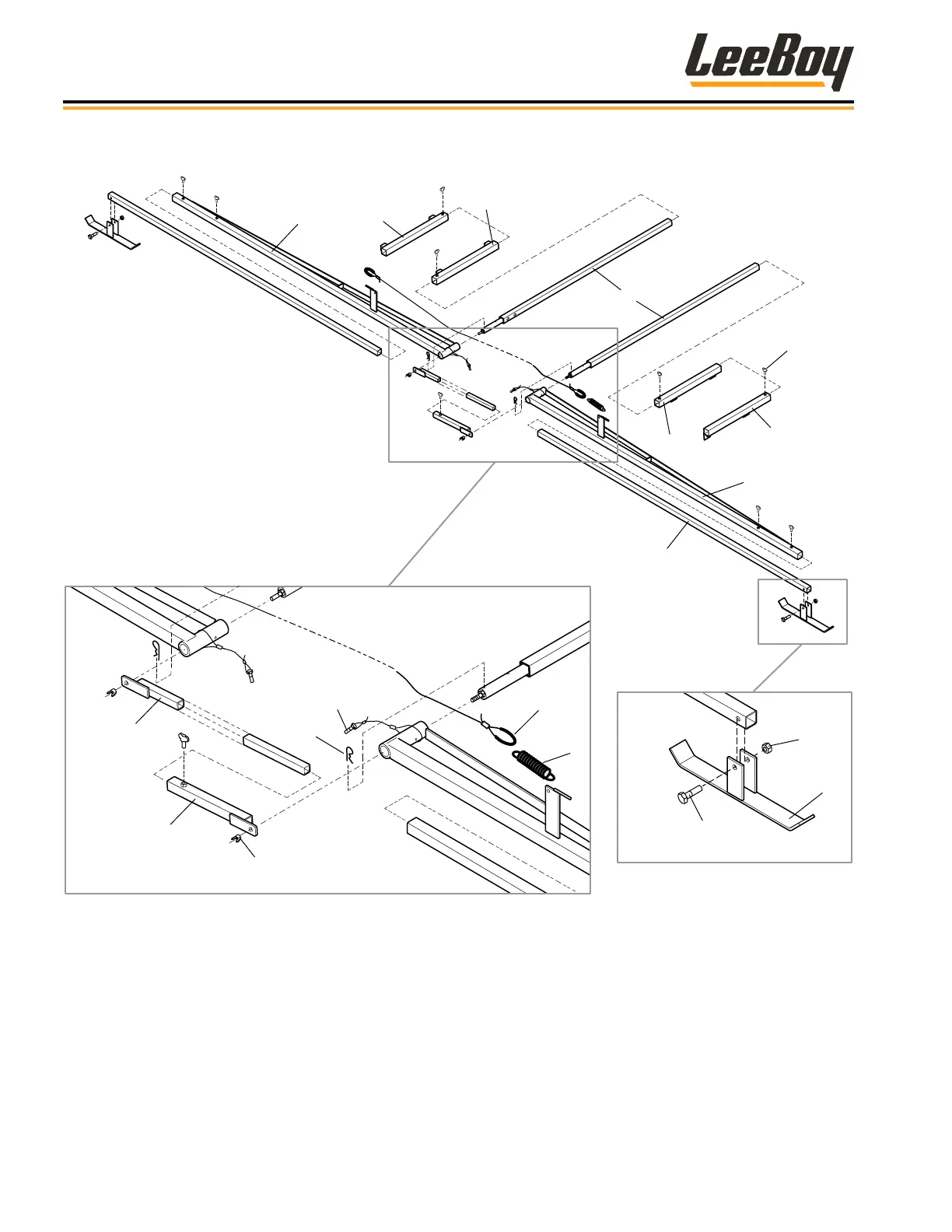 LeeBoy