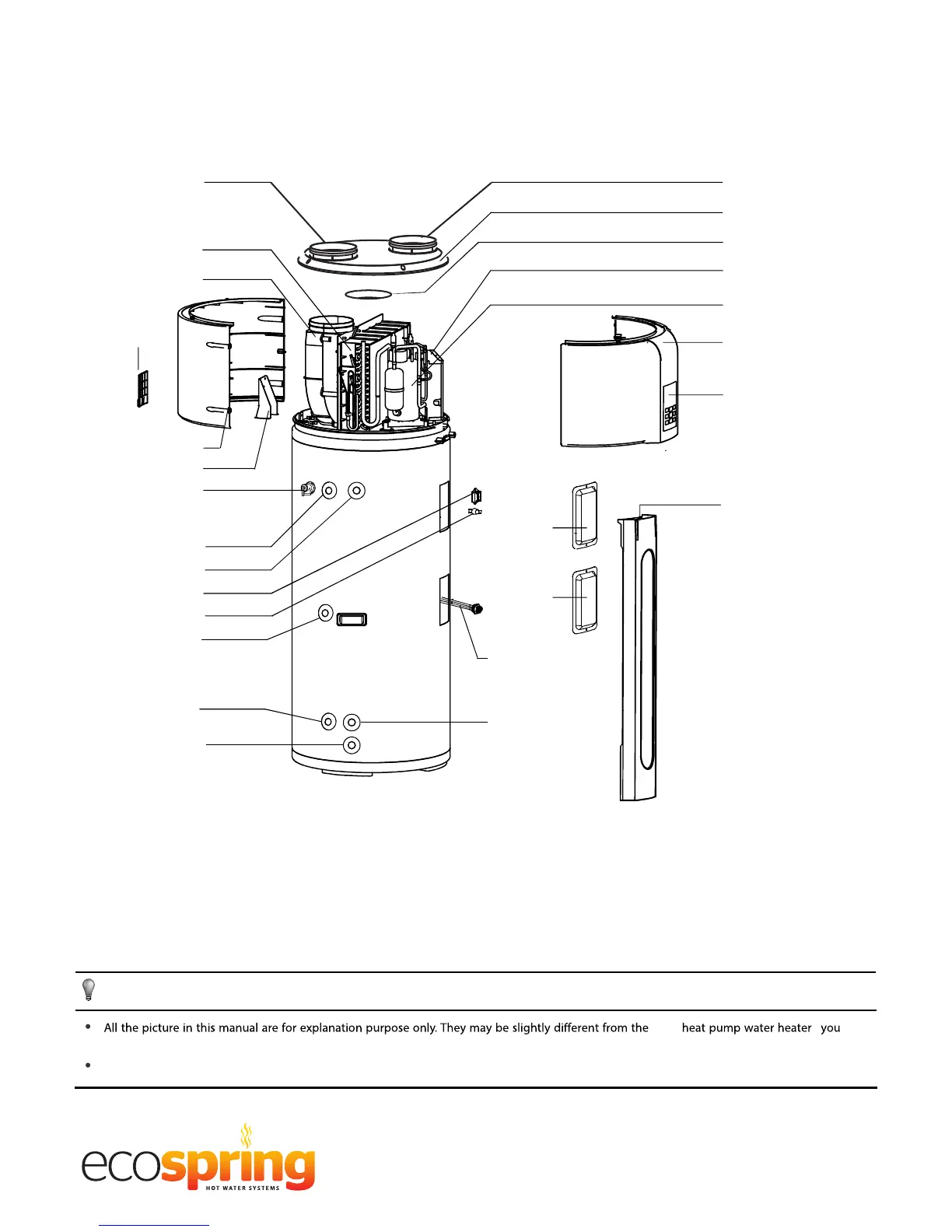 All the picture in this manual are for explanation purpose only. They may be slightly different from the heat pump water heater you

ecospring
HOT WATER SYSTEMS