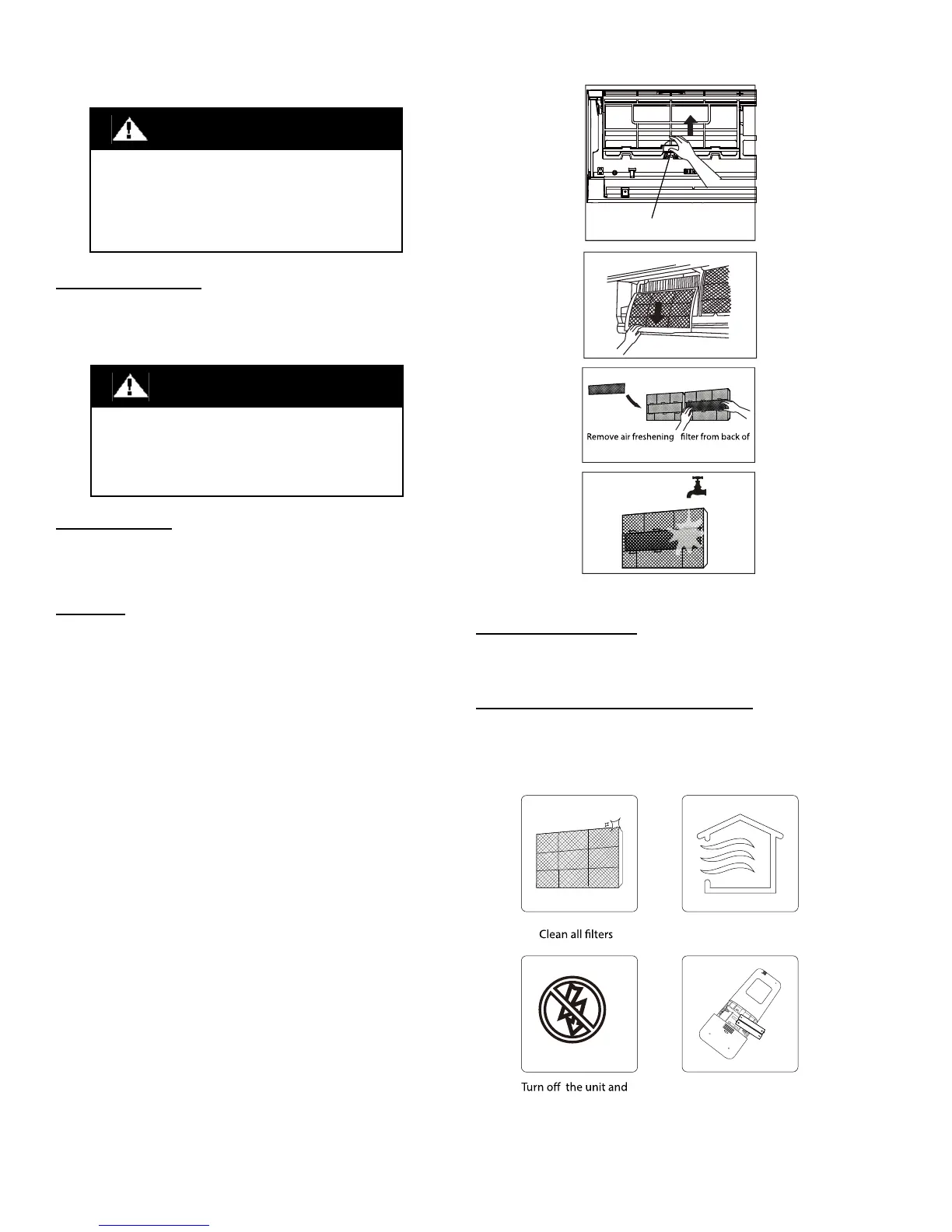 Remove air freshening filter from back of

Clean all filters

Turn off the unit and